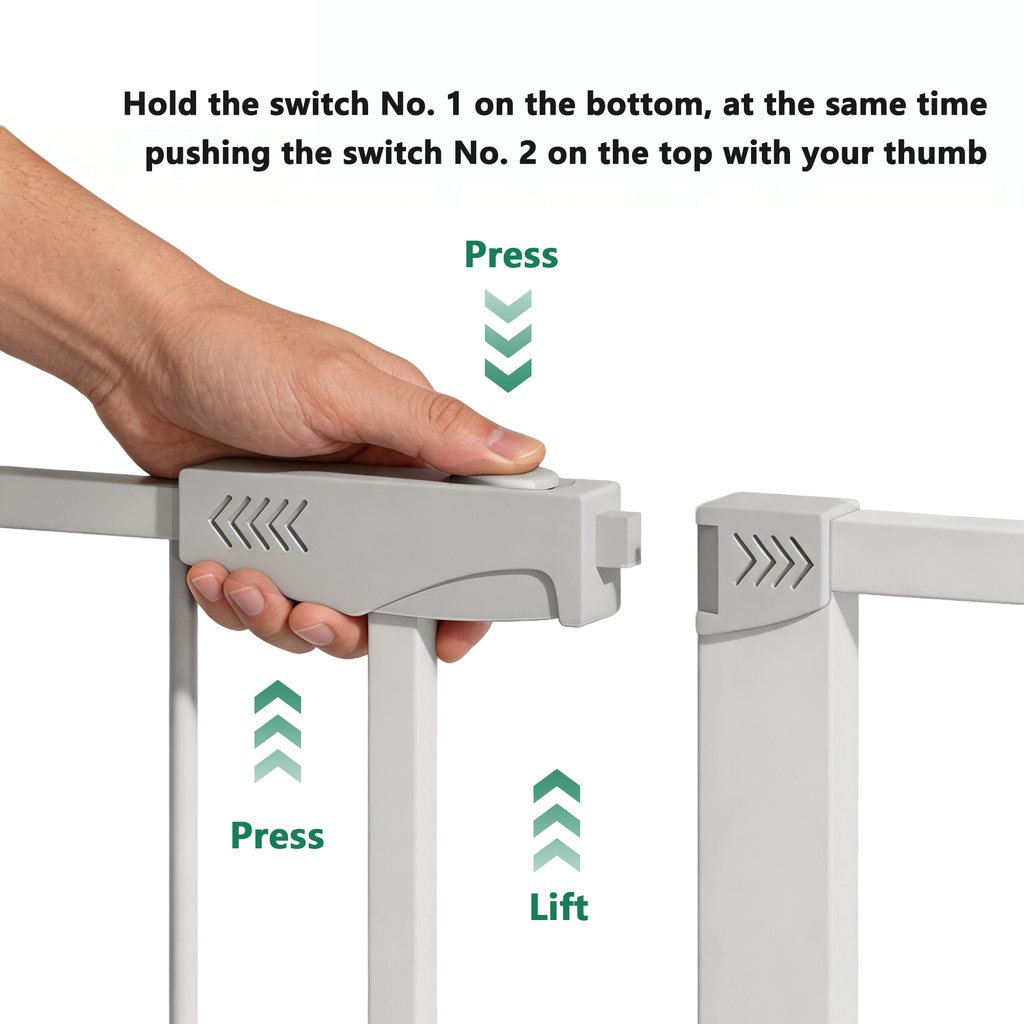 Hold the switch No. 1 on the bottom, at the same time pushing the switch No. 2 on the top with your thumb

Press

Press

Lift