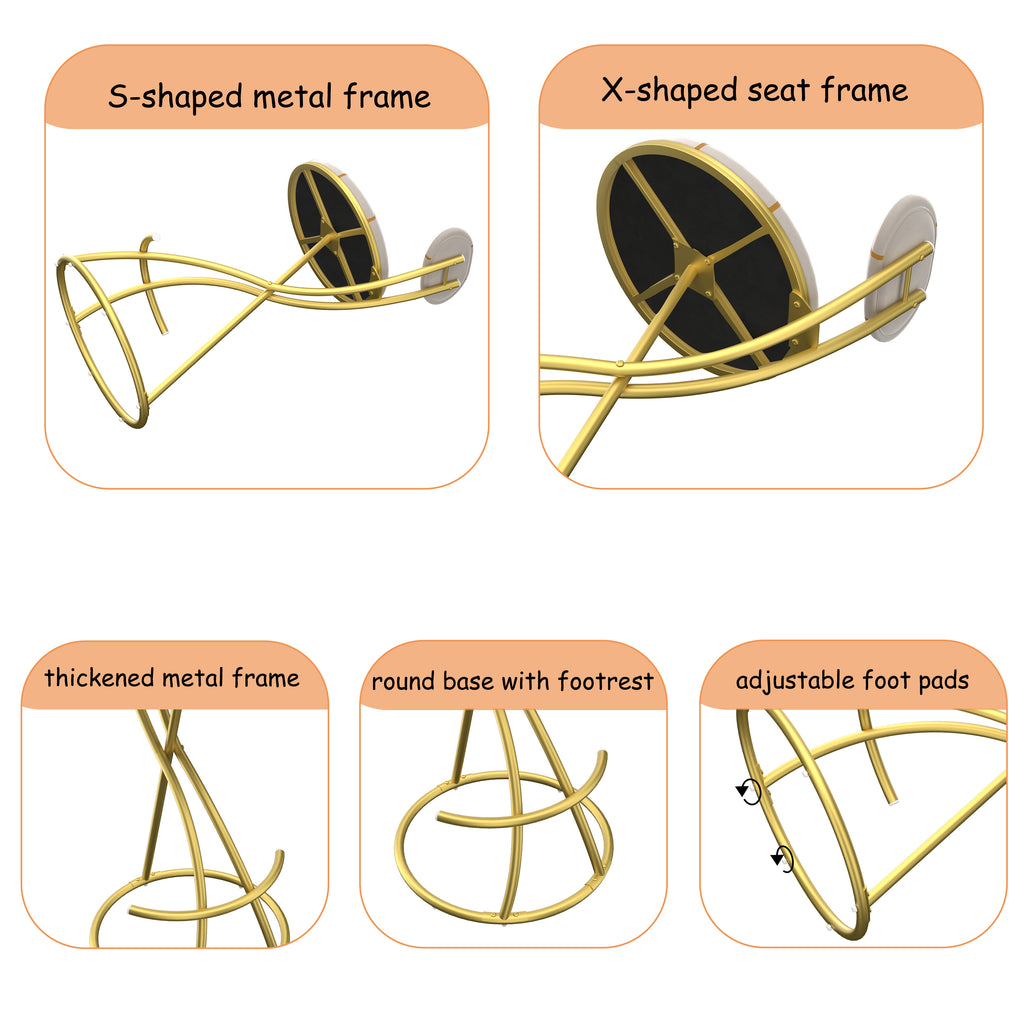 S-shaped metal frame

X-shaped seat frame

thickened metal frame

round base with footrest

adjustable foot pads