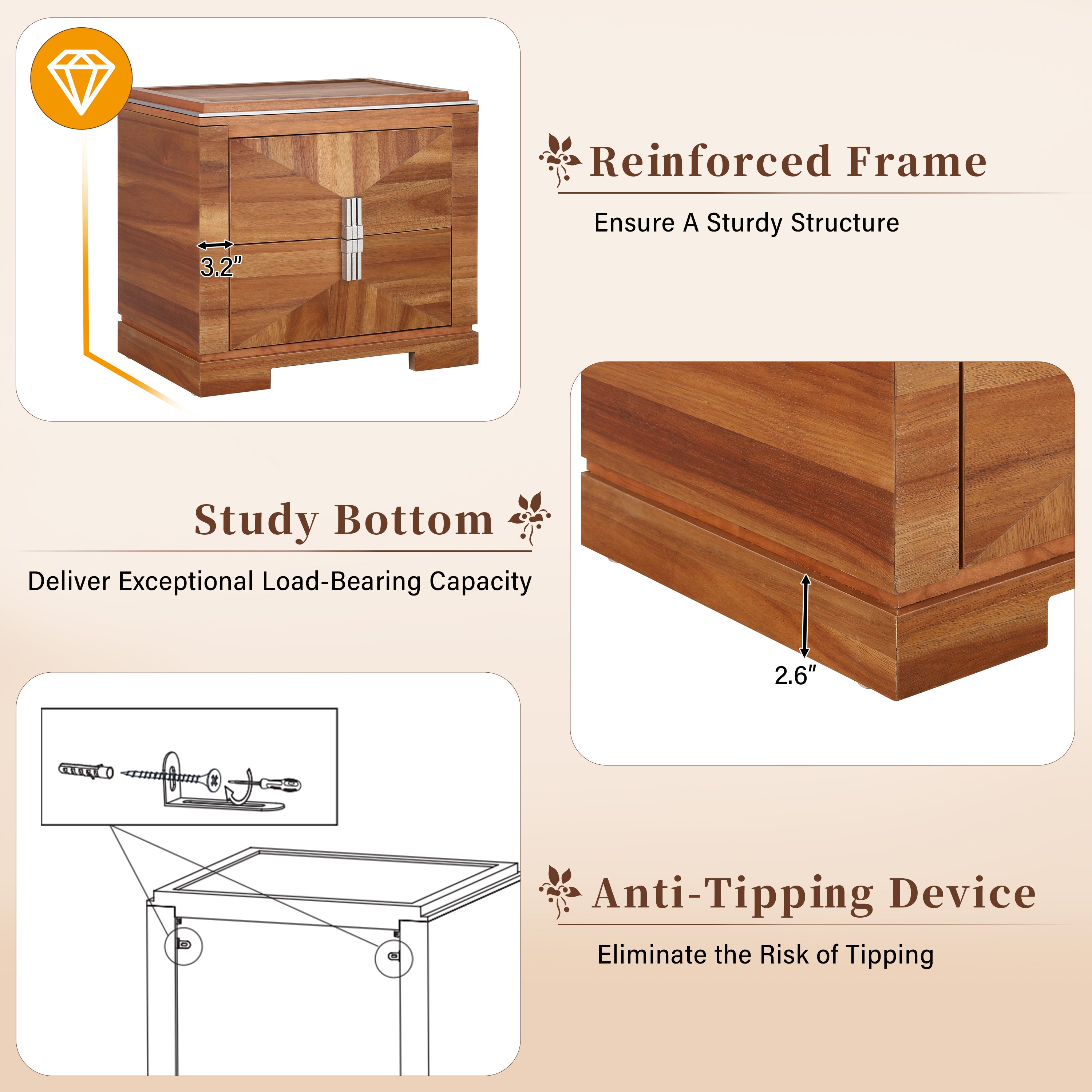 3.2"

Reinforced Frame

Ensure A Sturdy Structure

Study Bottom

Deliver Exceptional Load-Bearing Capacity

2.6"

Anti-Tipping Device

Eliminate the Risk of Tipping