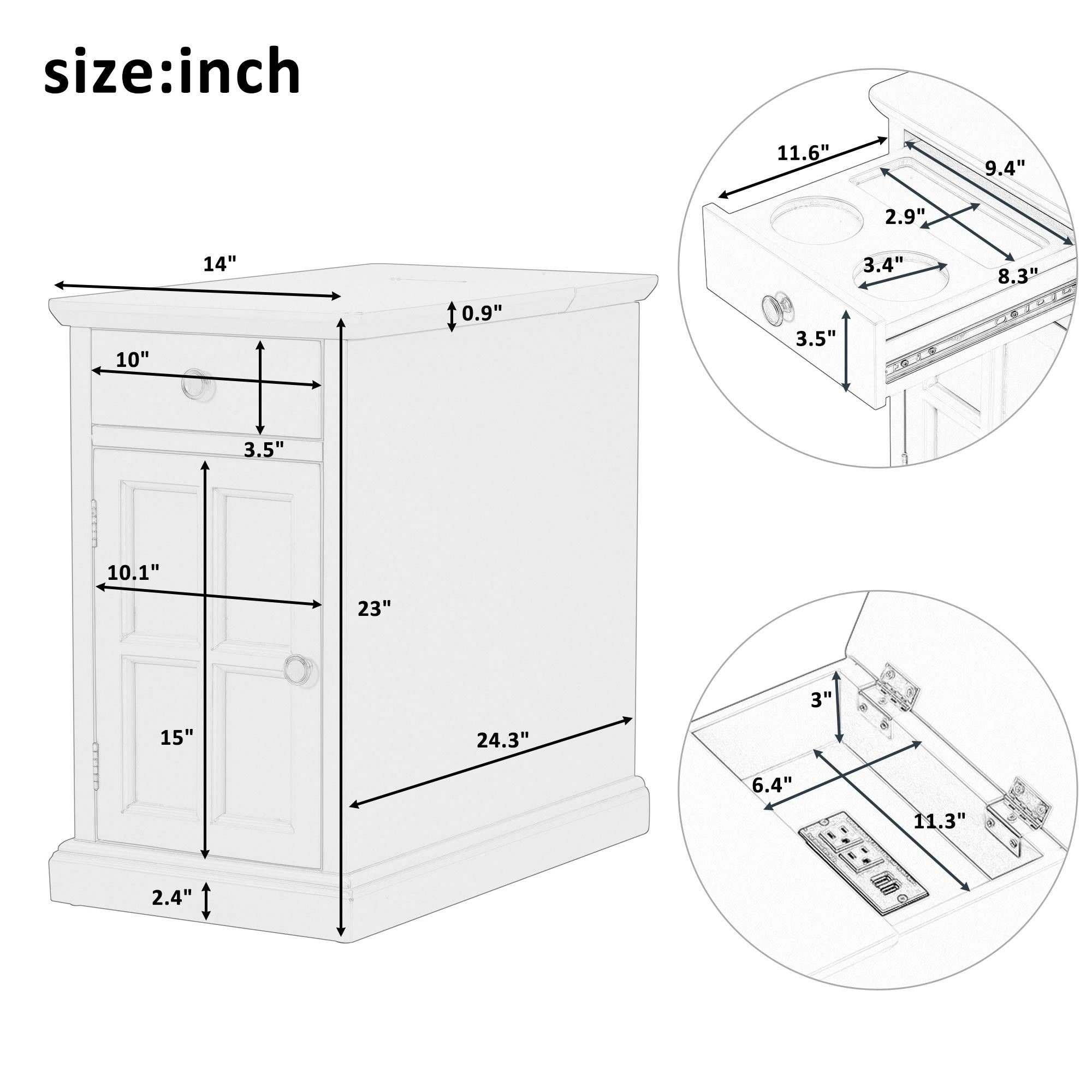 size:inch

14"

0.9"

10"

3.5"

10.1"

23"

15"

24.3"

2.4"

11.6"

9.4"

2.9"

3.4"

8.3"

3.5"

3"

6.4"

11.3"