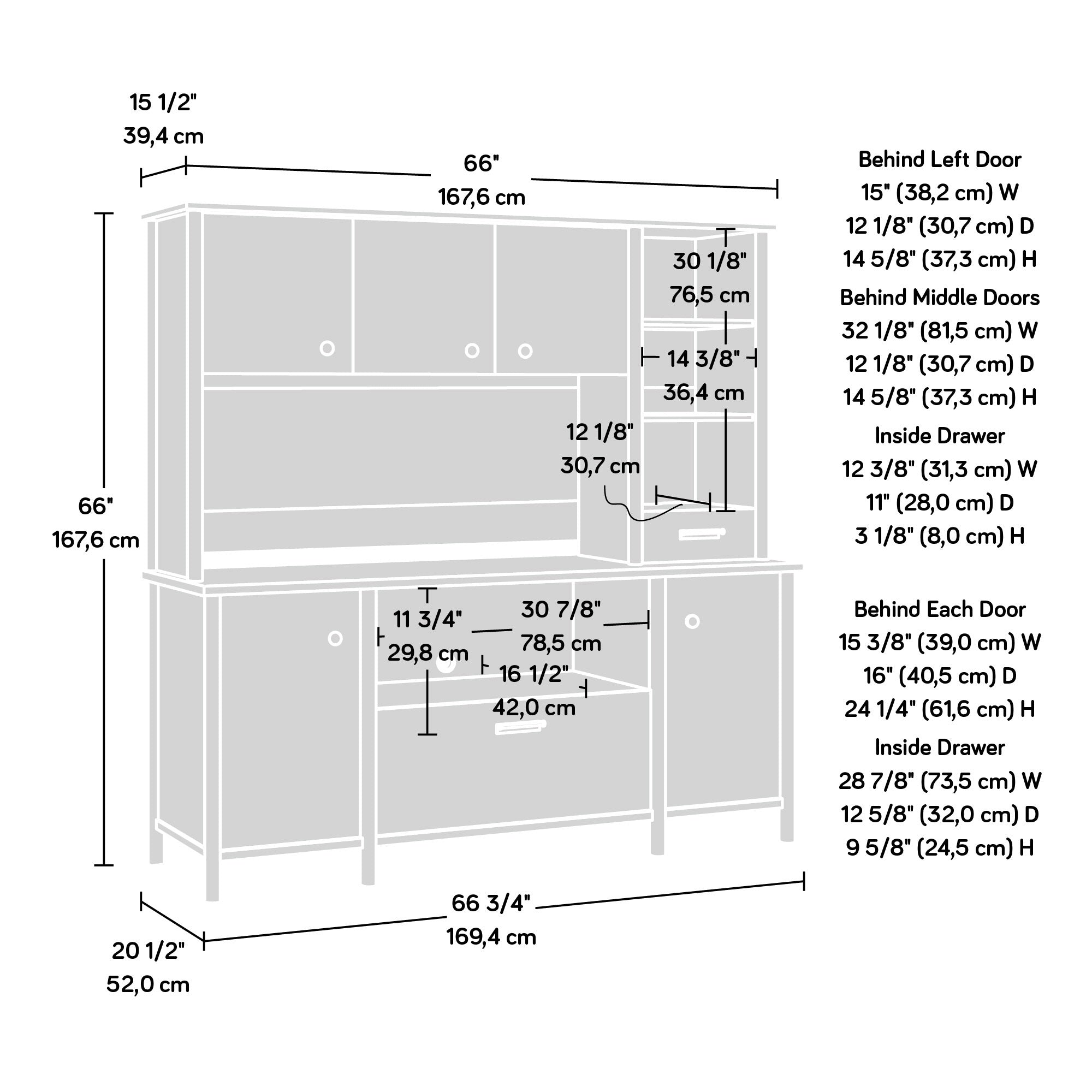 15 1/2"
39,4 cm

66"
167,6 cm

66"
167,6 cm

30 1/8"
76,5 cm

14 3/8"
36,4 cm

12 1/8"
30,7 cm

11 3/4"
29,8 cm

30 7/8"
78,5 cm

16 1/2"
42,0 cm

66 3/4"
169,4 cm

20 1/2"
52,0 cm

Behind Left Door
15" (38,2 cm) W
12 1/8" (30,7 cm) D
14 5/8" (37,3 cm) H

Behind Middle Doors
32 1/8" (81,5 cm) W
12 1/8" (30,7 cm) D
14 5/8" (37,3 cm) H

Inside Drawer
12 3/8" (31,3 cm) W
11" (28,0 cm) D
3 1/8" (8,0 cm) H

Behind Each Door
15 3/8" (39,0 cm) W
16" (40,5 cm) D
24 1/4" (61,6 cm) H

Inside Drawer
28 7/8" (73,5 cm) W
12 5/8" (32,0 cm) D
9 5/8" (24,5 cm) H