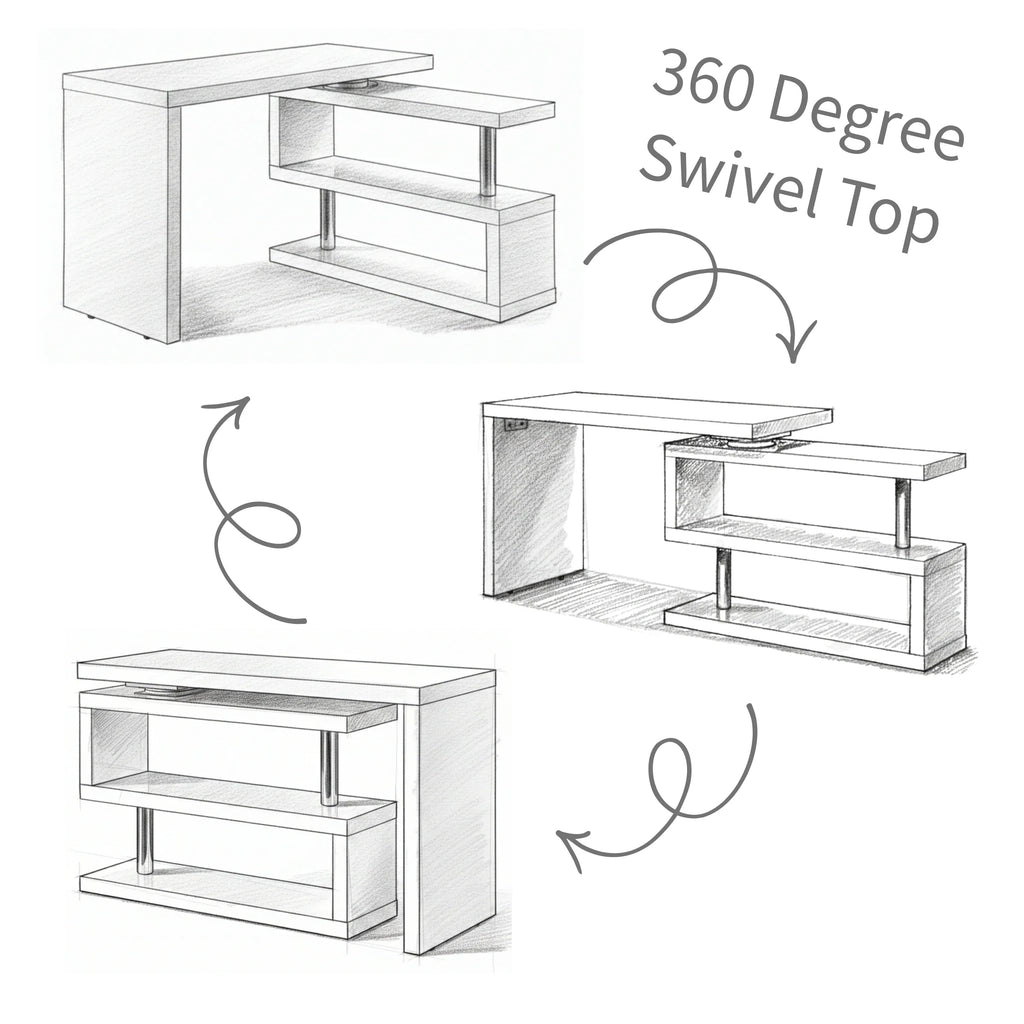 360 Degree
Swivel Top