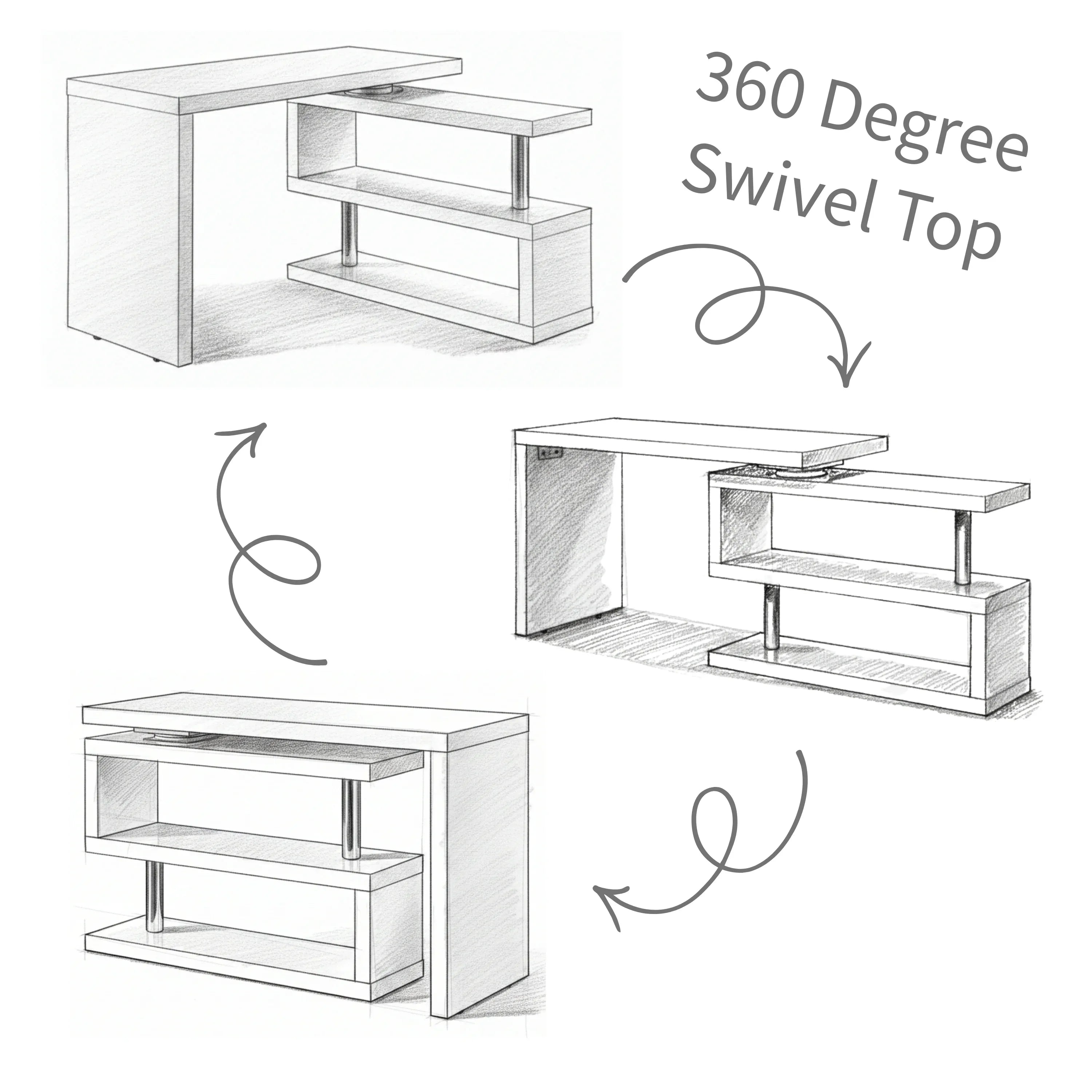 360 Degree Swivel Top