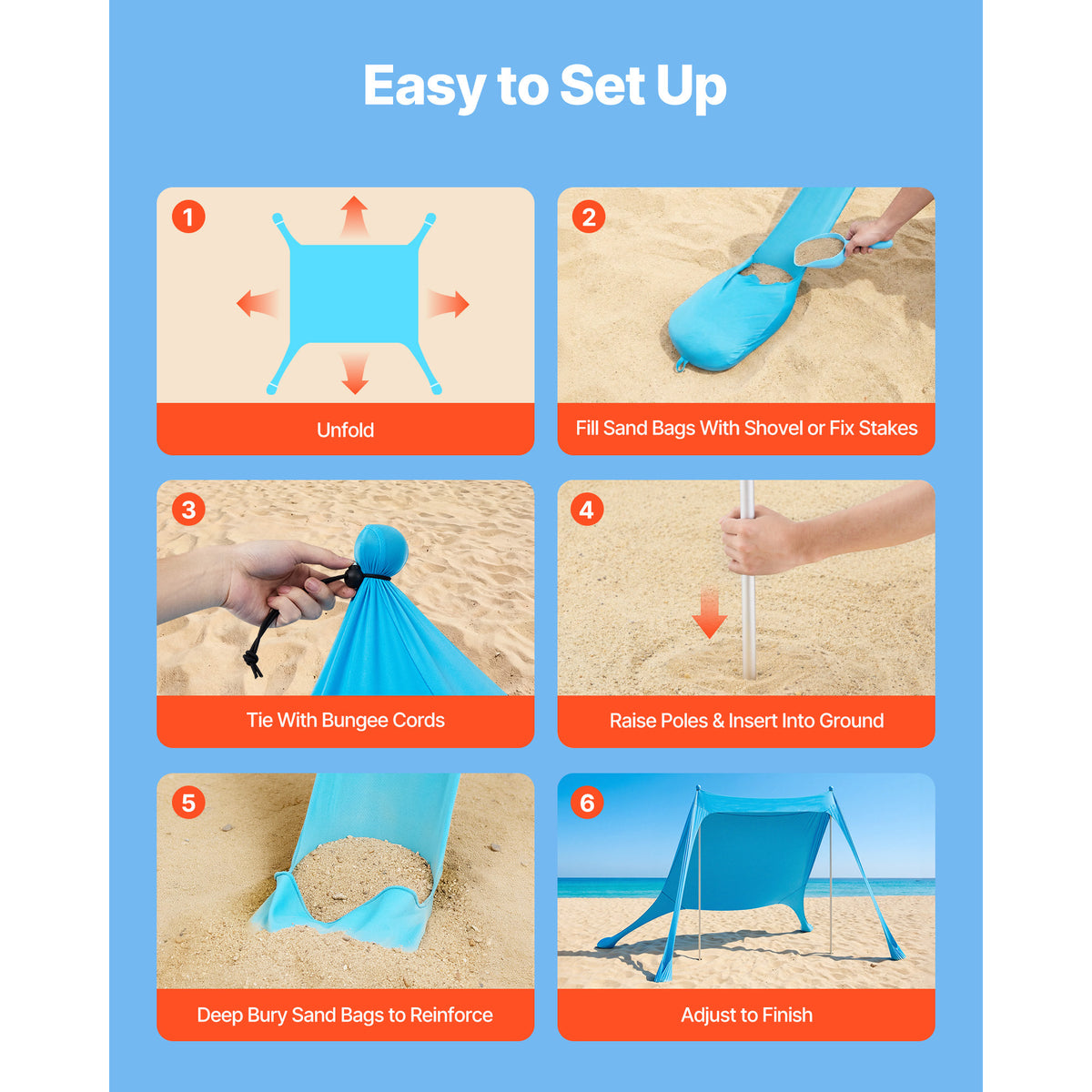 Easy to Set Up

1

Unfold

2

Fill Sand Bags With Shovel or Fix Stakes

3

Tie With Bungee Cords

4

Raise Poles & Insert Into Ground

5

Deep Bury Sand Bags to Reinforce

6

Adjust to Finish