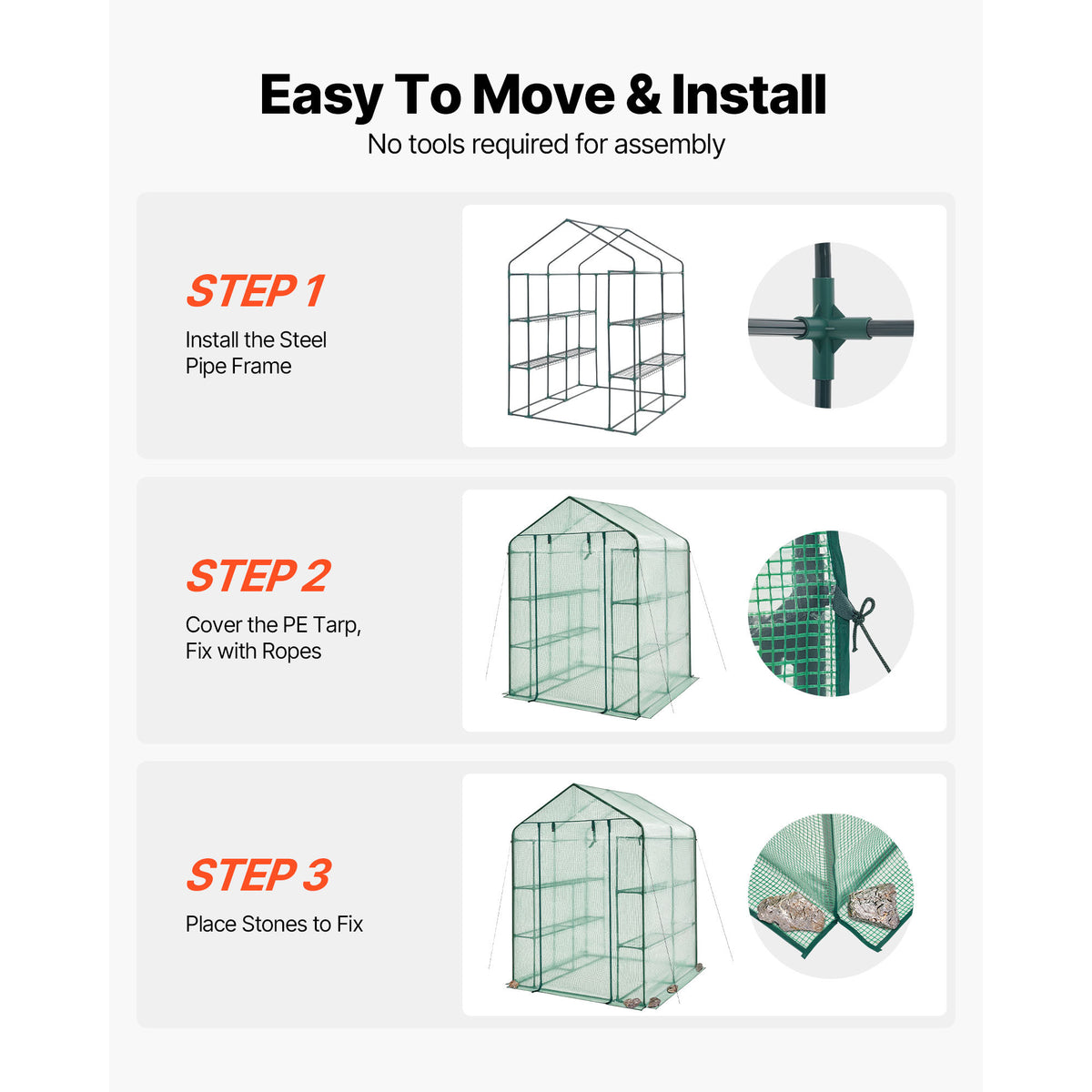 Easy To Move & Install
No tools required for assembly

STEP 1
Install the Steel Pipe Frame

STEP 2
Cover the PE Tarp, Fix with Ropes

STEP 3
Place Stones to Fix