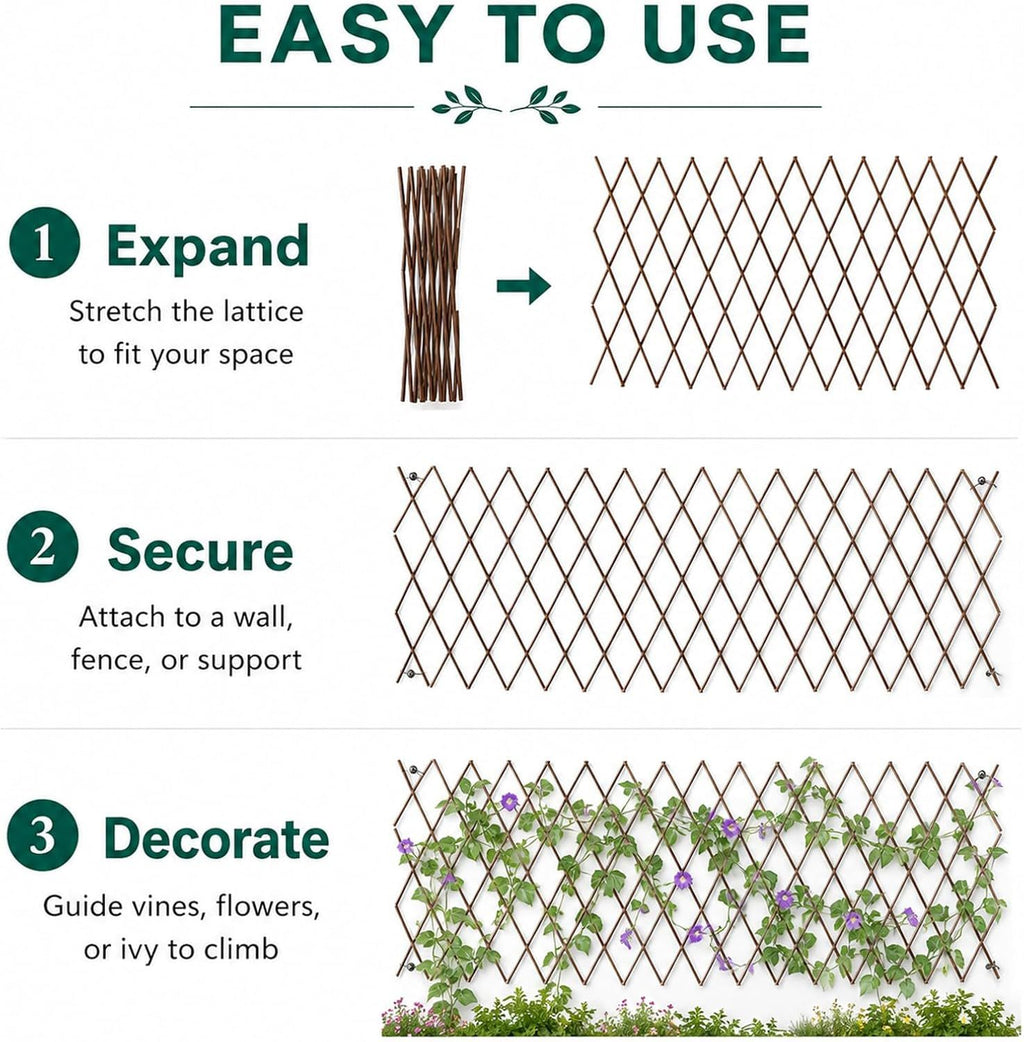 EASY TO USE

1 Expand

Stretch the lattice to fit your space

2 Secure

Attach to a wall, fence, or support

3 Decorate

Guide vines, flowers, or ivy to climb