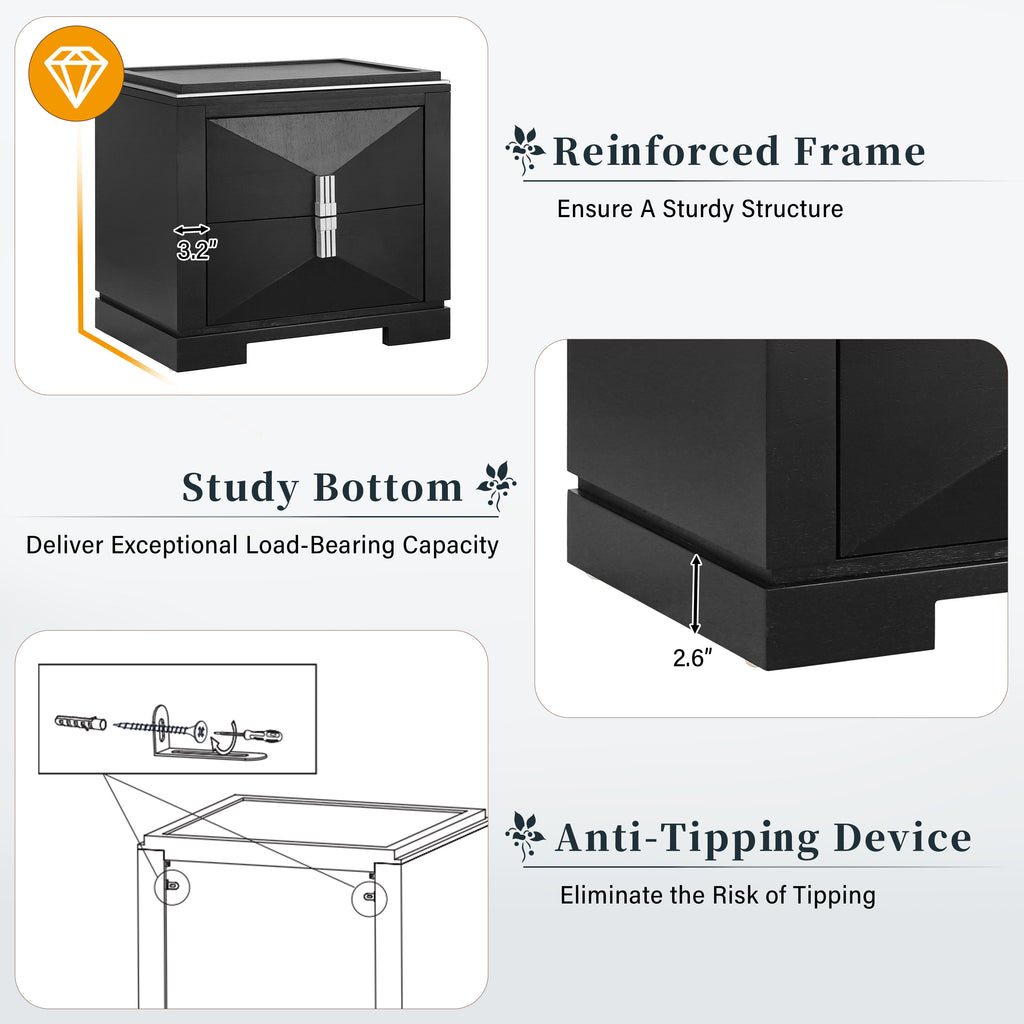 3.2"

Reinforced Frame

Ensure A Sturdy Structure

Study Bottom

Deliver Exceptional Load-Bearing Capacity

2.6"

Anti-Tipping Device

Eliminate the Risk of Tipping