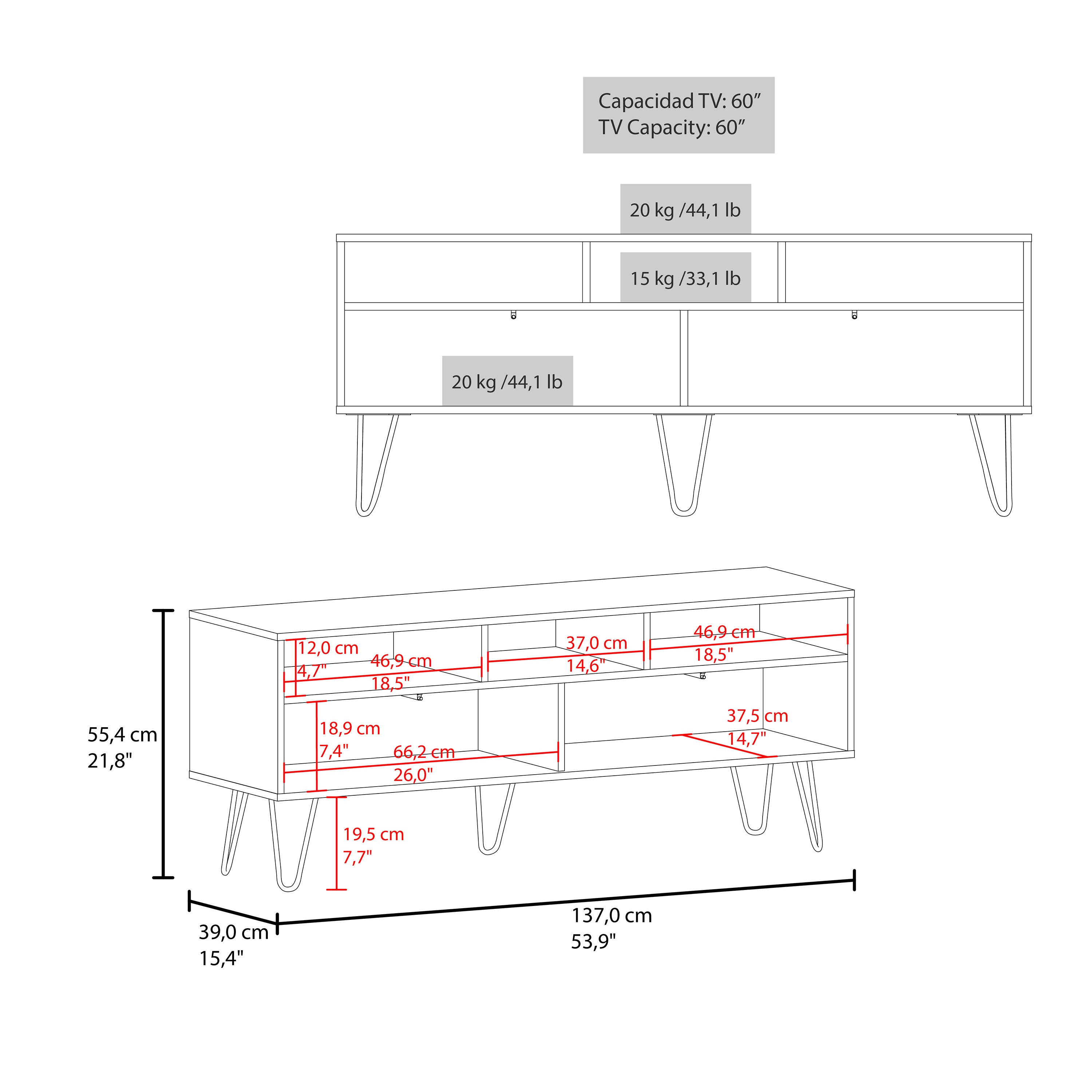 Capacidad TV: 60”
TV Capacity: 60”

20 kg /44,1 lb

15 kg /33,1 lb

20 kg /44,1 lb

12,0 cm
4,7"

46,9 cm
18,5"

37,0 cm
14,6"

46,9 cm
18,5"

18,9 cm
7,4"

66,2 cm
26,0"

37,5 cm
14,7"

55,4 cm
21,8"

19,5 cm
7,7"

39,0 cm
15,4"

137,0 cm
53,9"