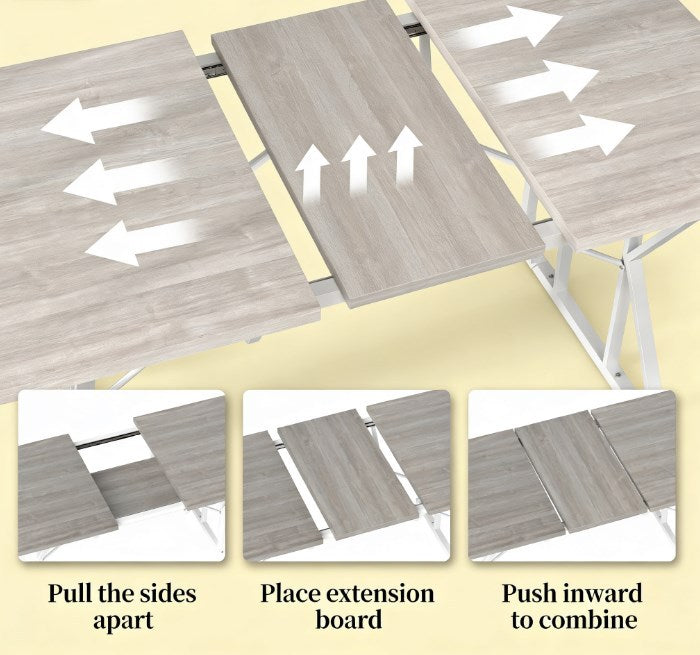 Pull the sides apart

Place extension board

Push inward to combine