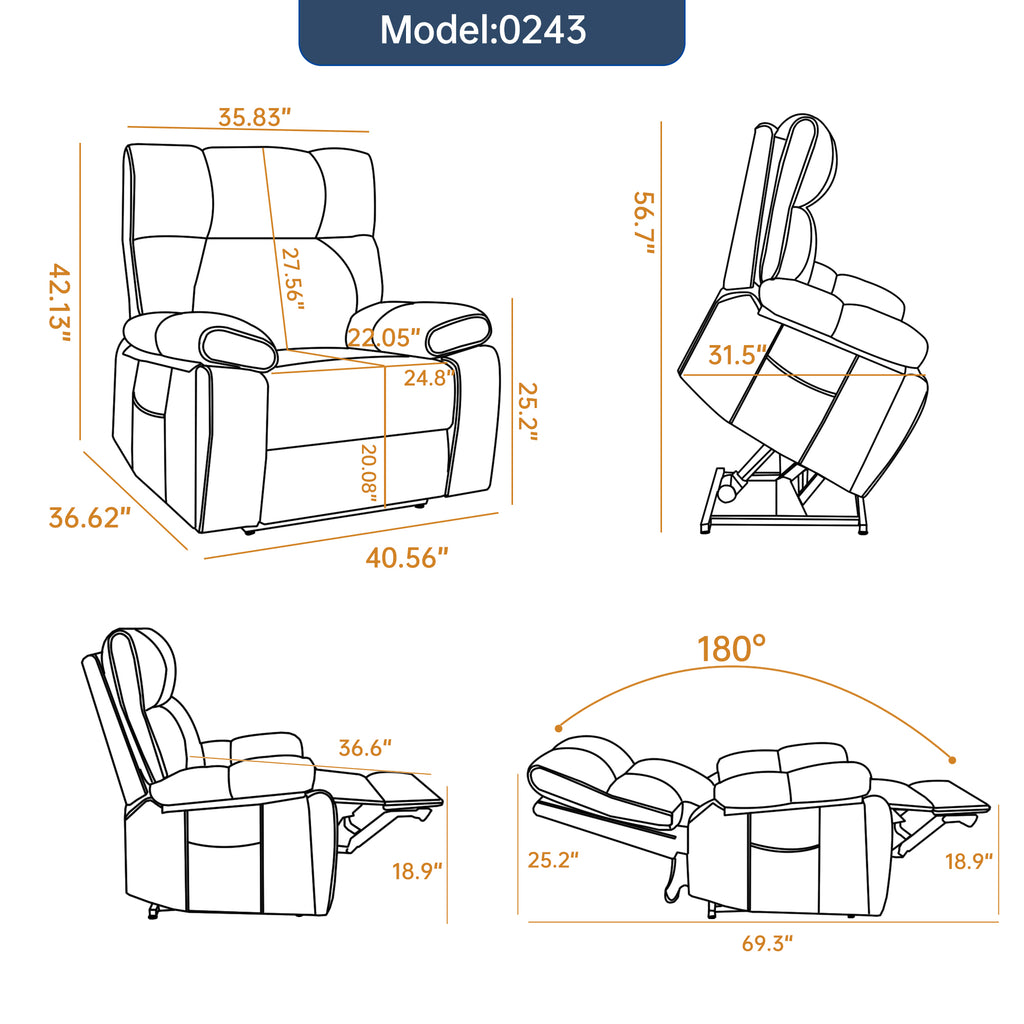 Model:0243

35.83"
42.13"
27.56"
22.05"
24.8"
25.2"
20.08"
36.62"
40.56"

56.7"
31.5"

36.6"
18.9"

180°
25.2"
18.9"
69.3"