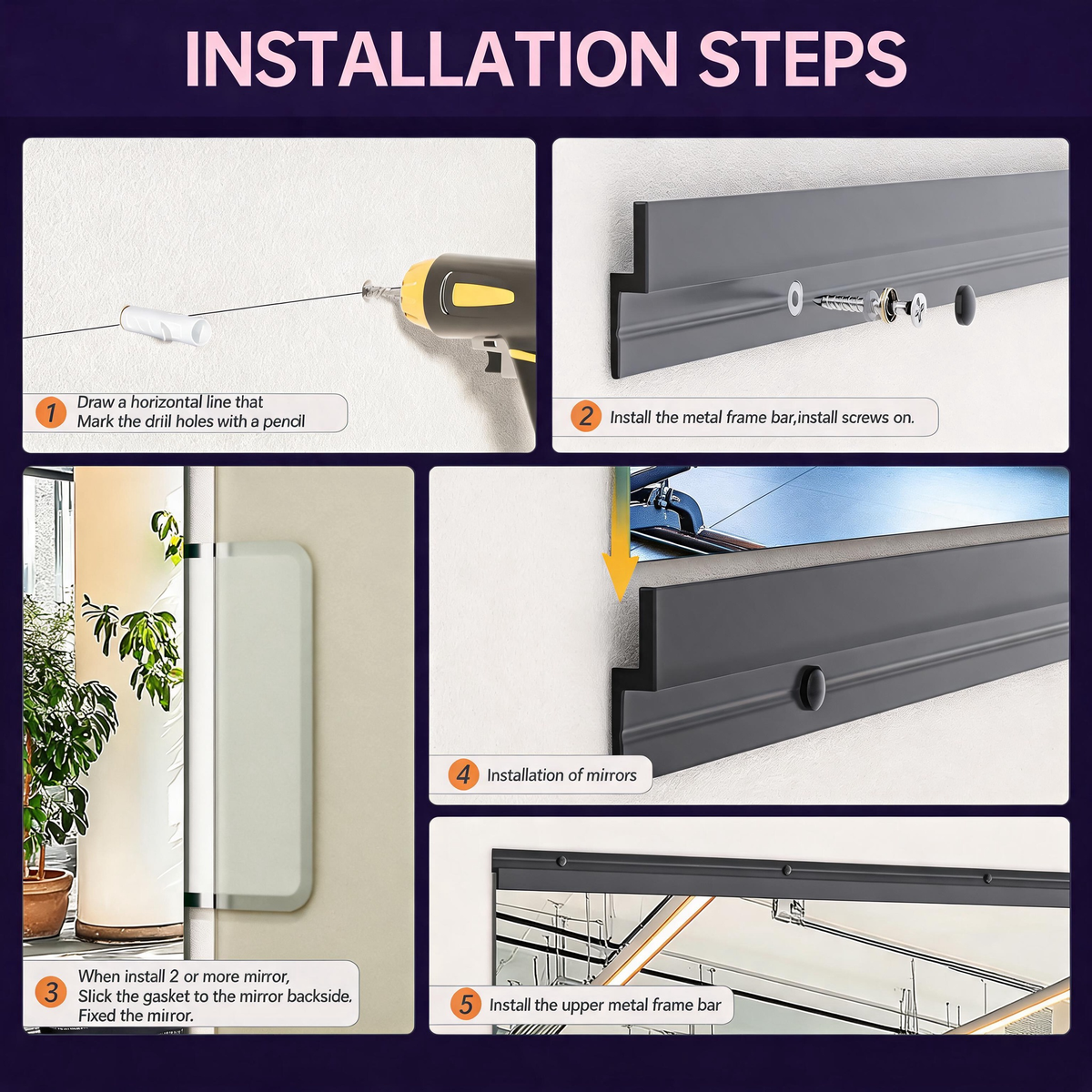 INSTALLATION STEPS

1 Draw a horizontal line that Mark the drill holes with a pencil

2 Install the metal frame bar,install screws on.

3 When install 2 or more mirror, Slick the gasket to the mirror backside. Fixed the mirror.

4 Installation of mirrors

5 Install the upper metal frame bar