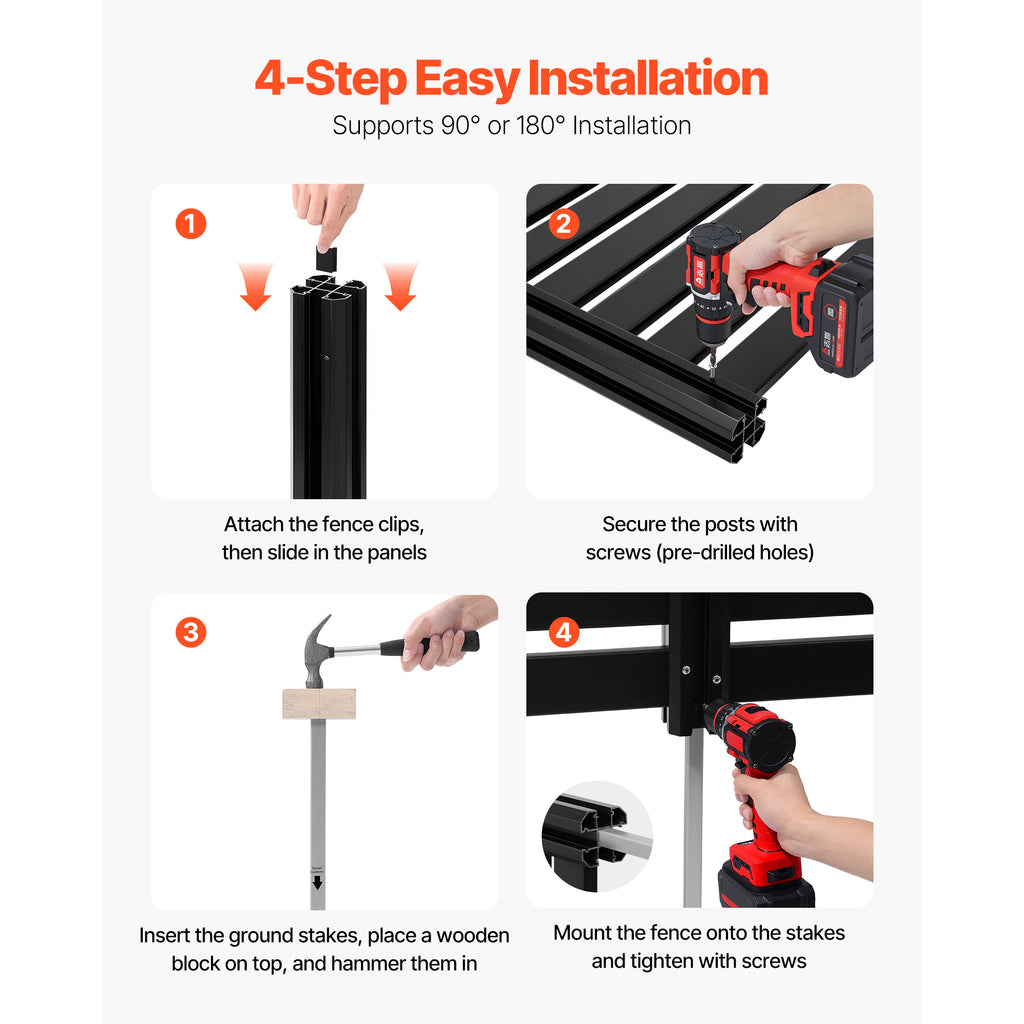 4-Step Easy Installation

Supports 90° or 180° Installation

1

Attach the fence clips, then slide in the panels

2

Secure the posts with screws (pre-drilled holes)

3

Insert the ground stakes, place a wooden block on top, and hammer them in

4

Mount the fence onto the stakes and tighten with screws