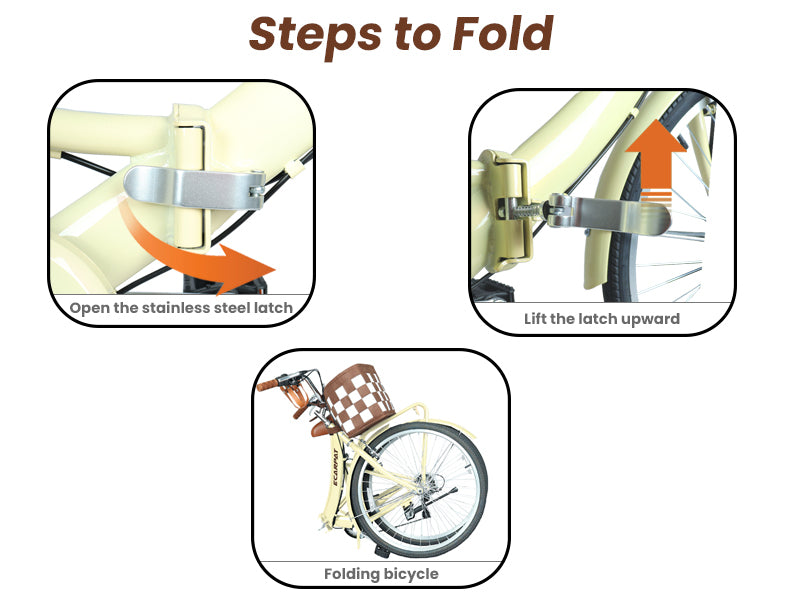 Steps to Fold

Open the stainless steel latch

Lift the latch upward

ECARPAT

Folding bicycle