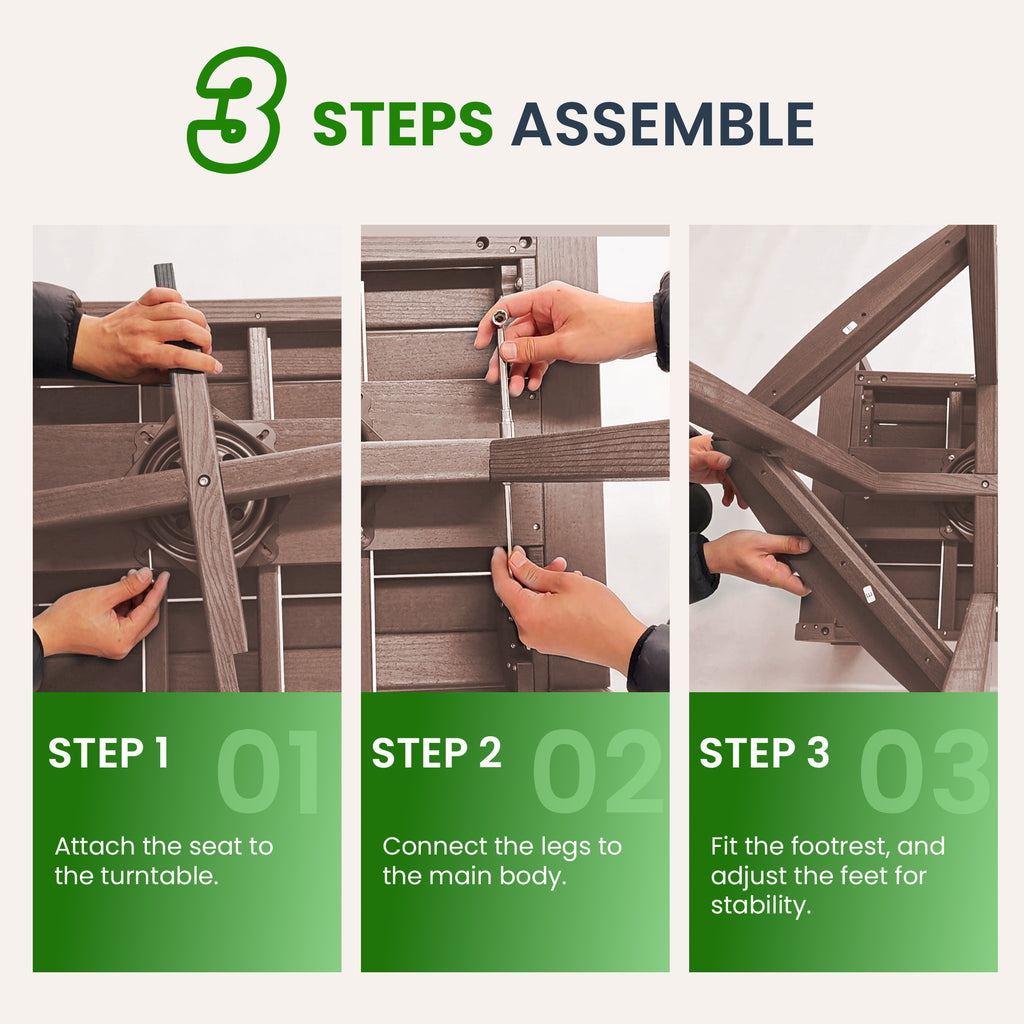 3 STEPS ASSEMBLE

STEP 1 01

Attach the seat to the turntable.

STEP 2 02

Connect the legs to the main body.

STEP 3 03

Fit the footrest, and adjust the feet for stability.