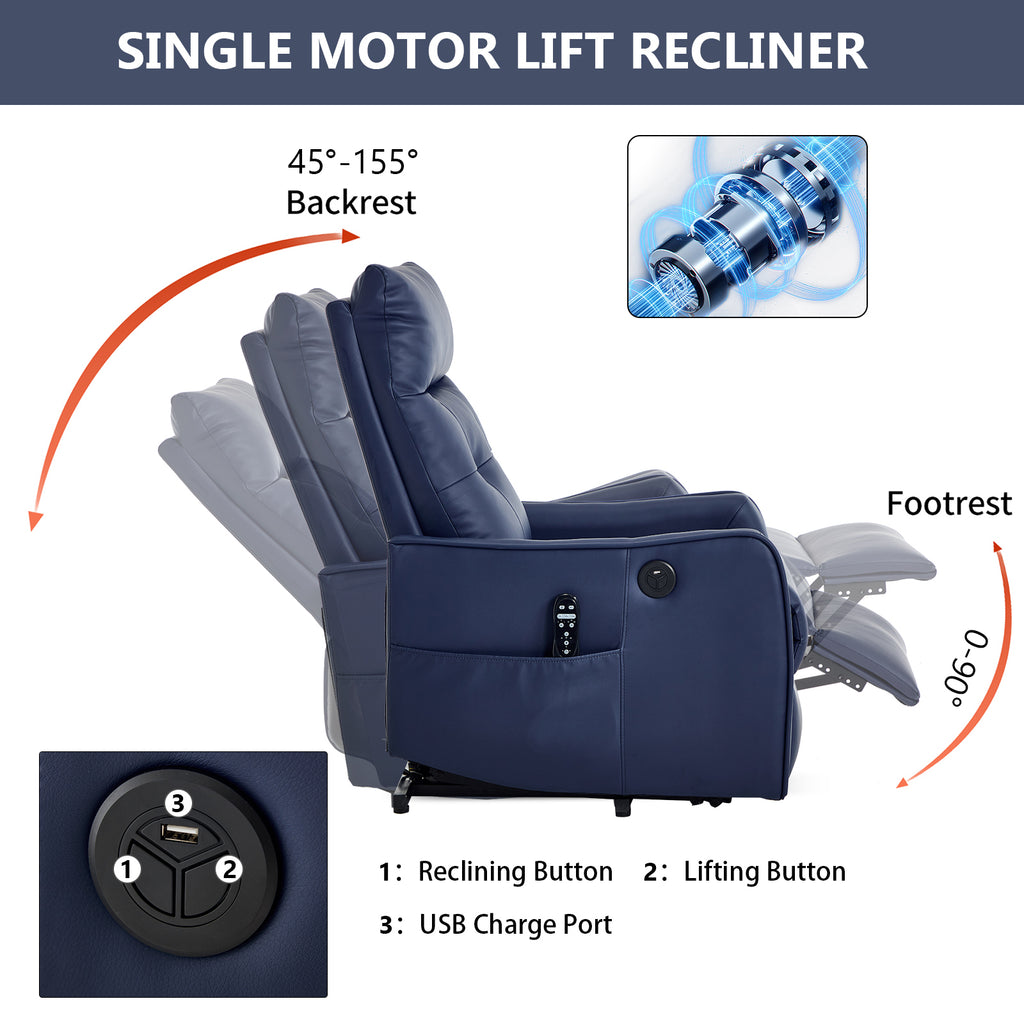 SINGLE MOTOR LIFT RECLINER

45°-155°
Backrest

Footrest

0-90°

3
1
2

1: Reclining Button 2: Lifting Button

3: USB Charge Port