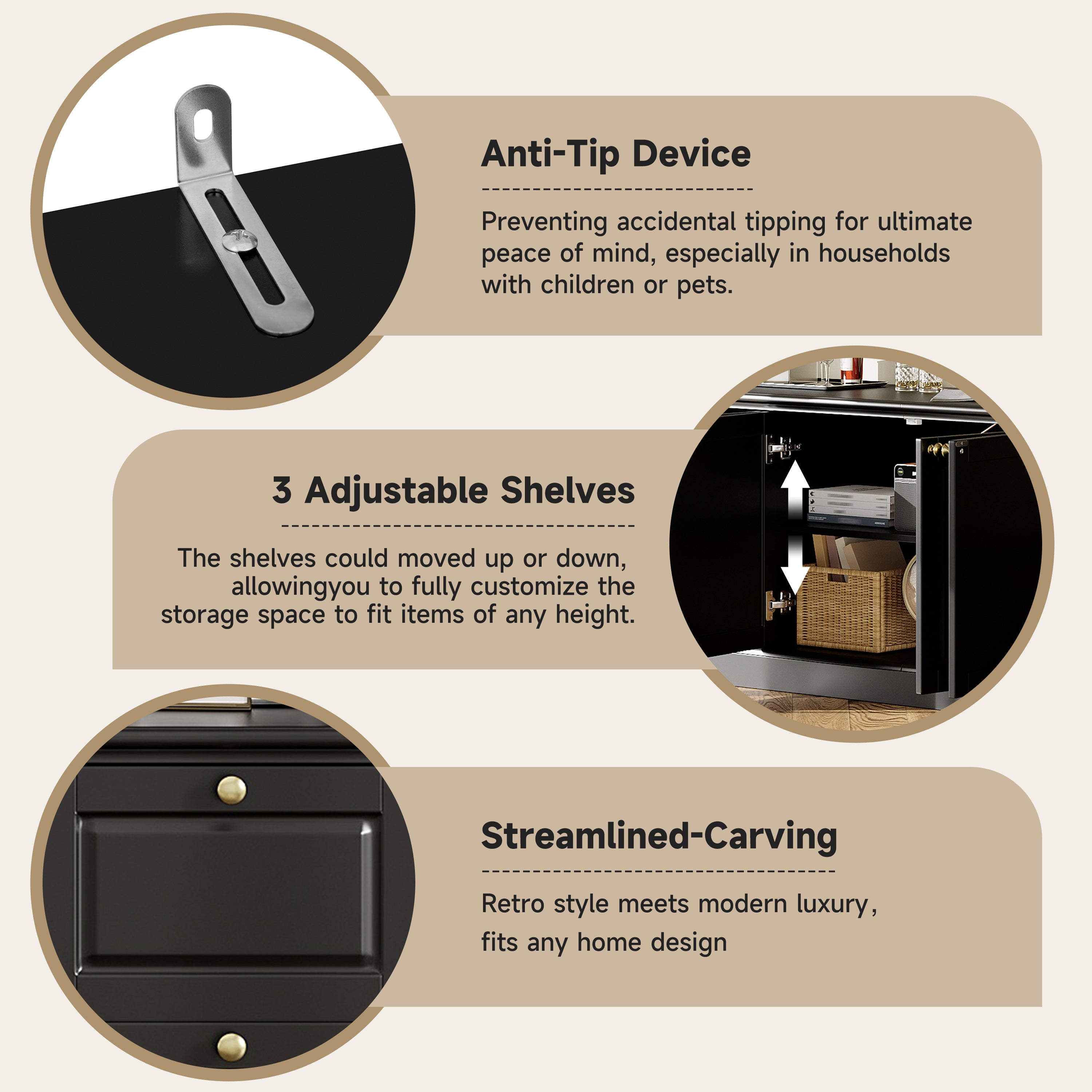 Anti-Tip Device

Preventing accidental tipping for ultimate peace of mind, especially in households with children or pets.

3 Adjustable Shelves

The shelves could moved up or down, allowingyou to fully customize the storage space to fit items of any height.

Streamlined-Carving

Retro style meets modern luxury, fits any home design