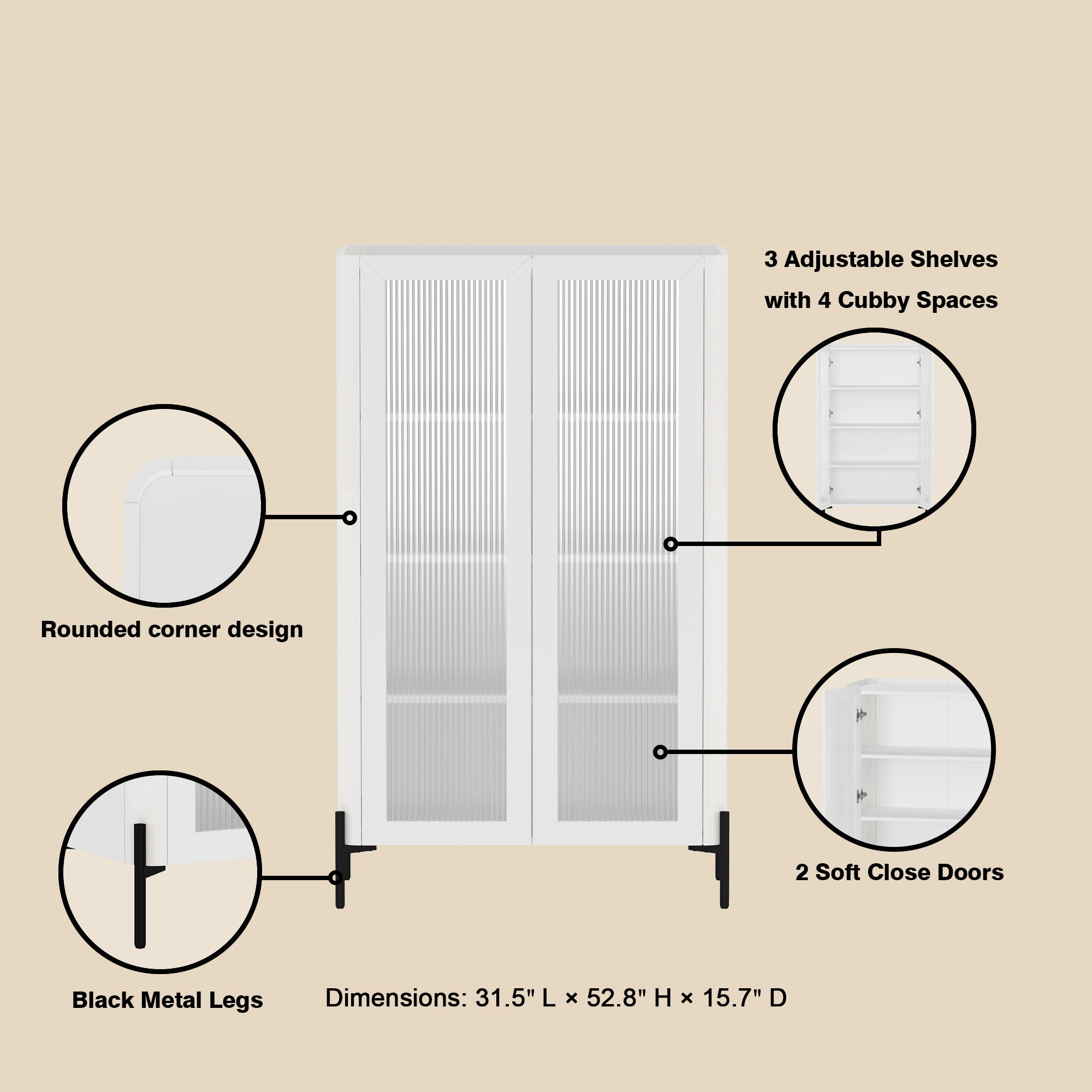 3 Adjustable Shelves
with 4 Cubby Spaces

Rounded corner design

2 Soft Close Doors

Black Metal Legs

Dimensions: 31.5" L × 52.8" H × 15.7" D