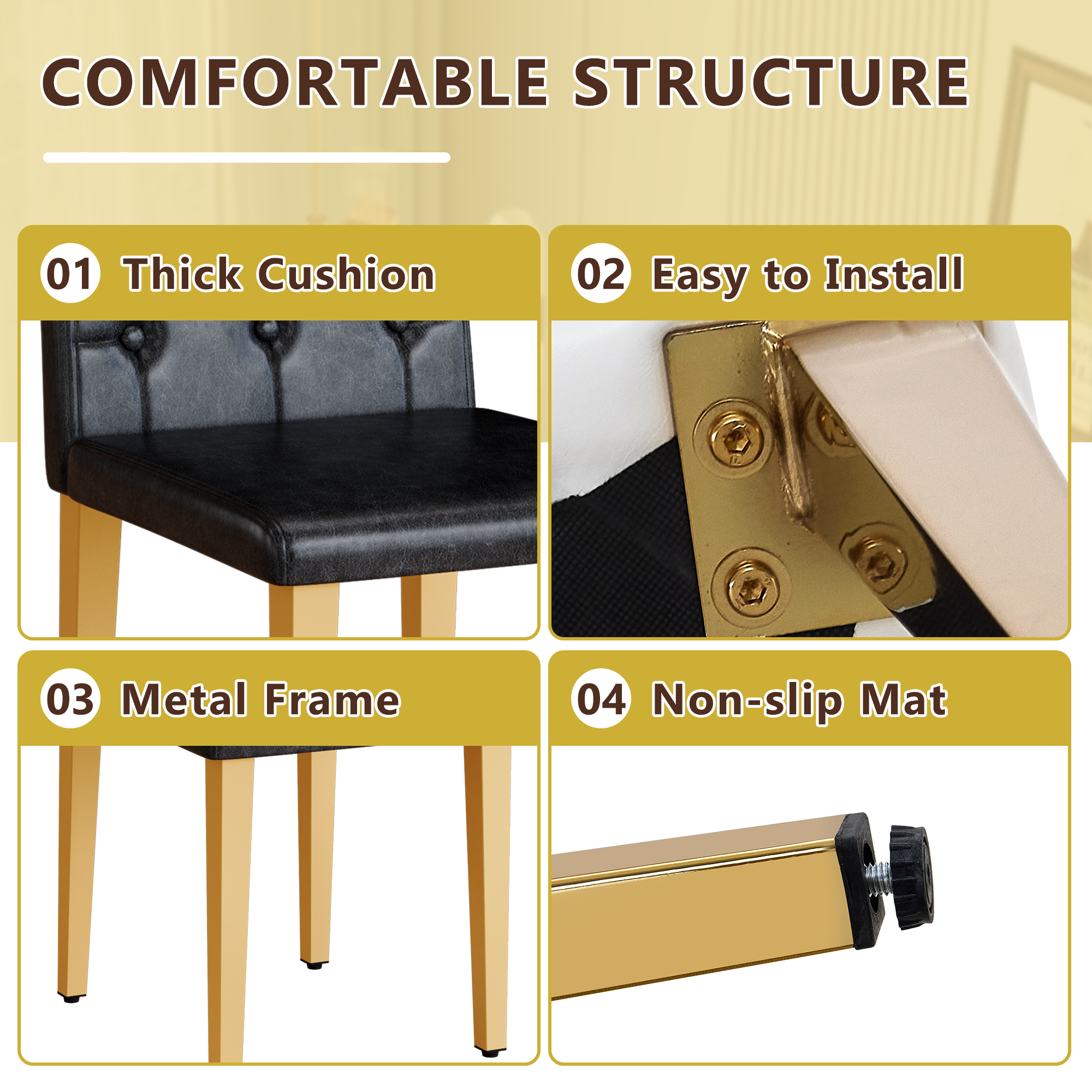 COMFORTABLE STRUCTURE

01 Thick Cushion

02 Easy to Install

03 Metal Frame

04 Non-slip Mat