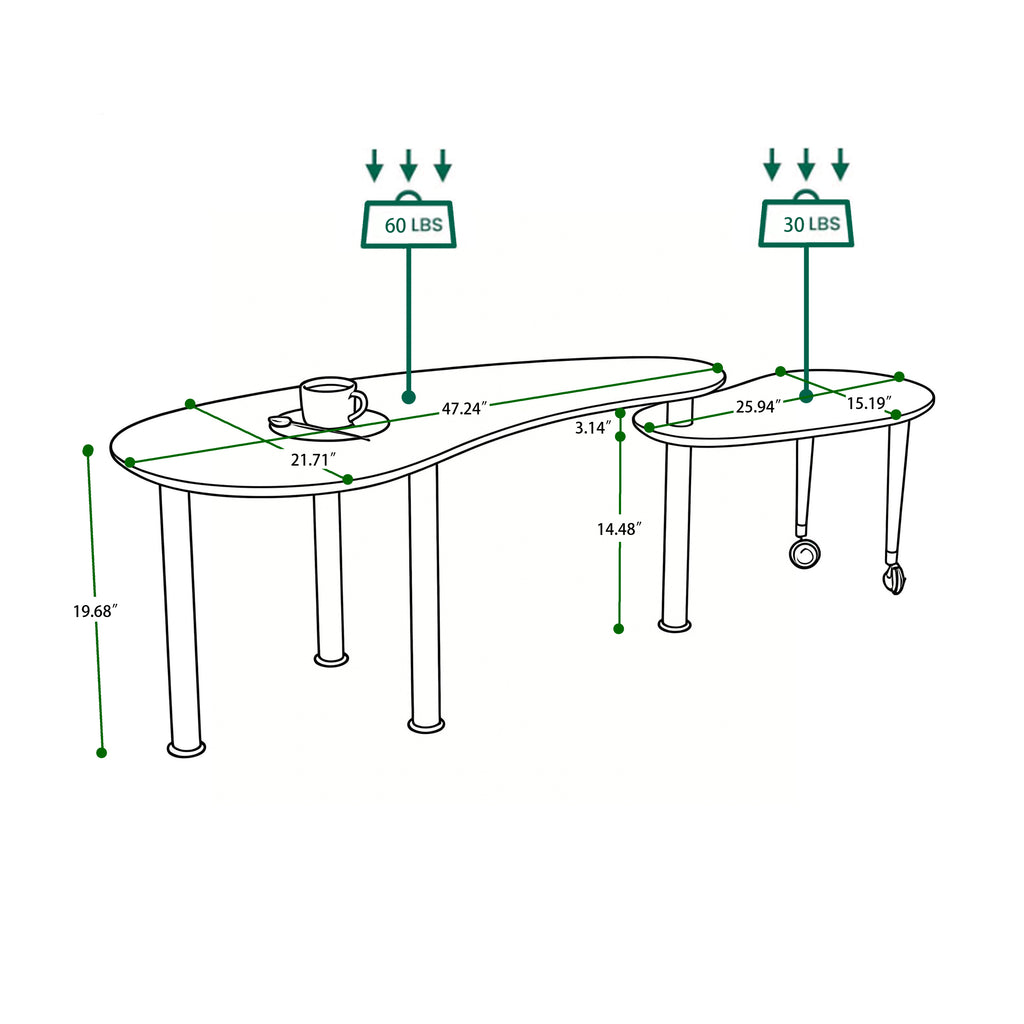 60 LBS

30 LBS

47.24″

21.71″

25.94″

15.19″

3.14″

14.48″

19.68″