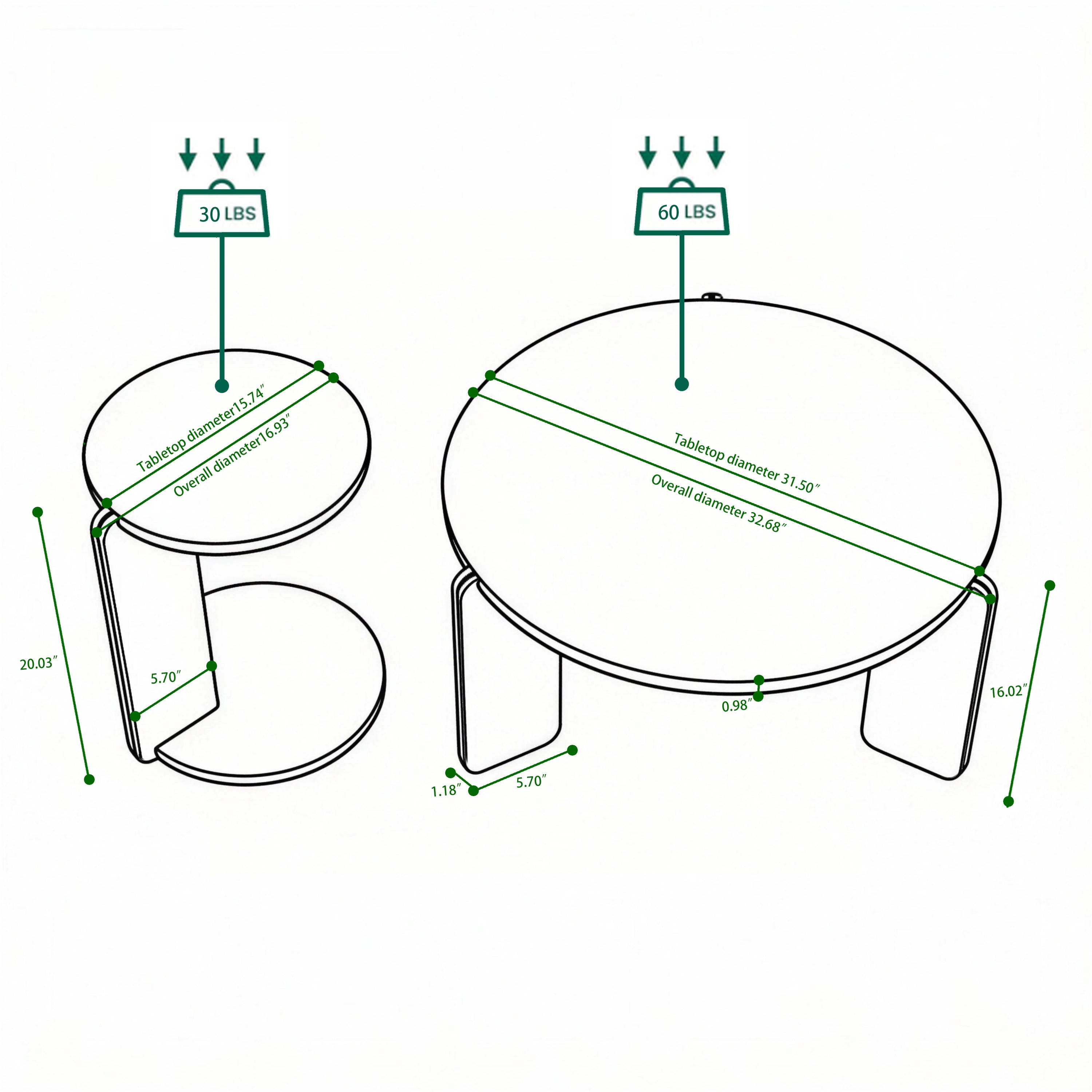 30 LBS

Tabletop diameter15.74″
Overall diameter16.93″

20.03″

5.70″

60 LBS

Tabletop diameter 31.50″
Overall diameter 32.68″

0.98″

16.02″

1.18″
5.70″