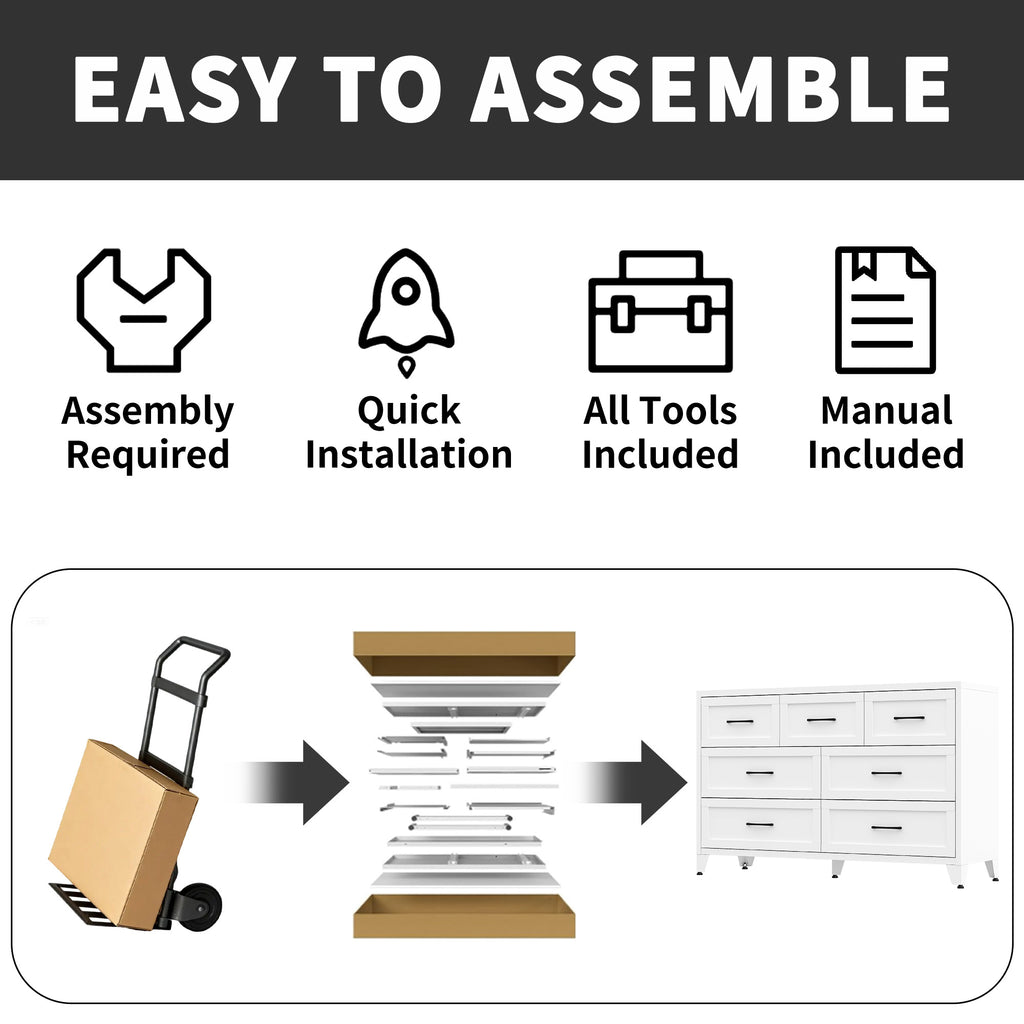 EASY TO ASSEMBLE

Assembly Required

Quick Installation

All Tools Included

Manual Included