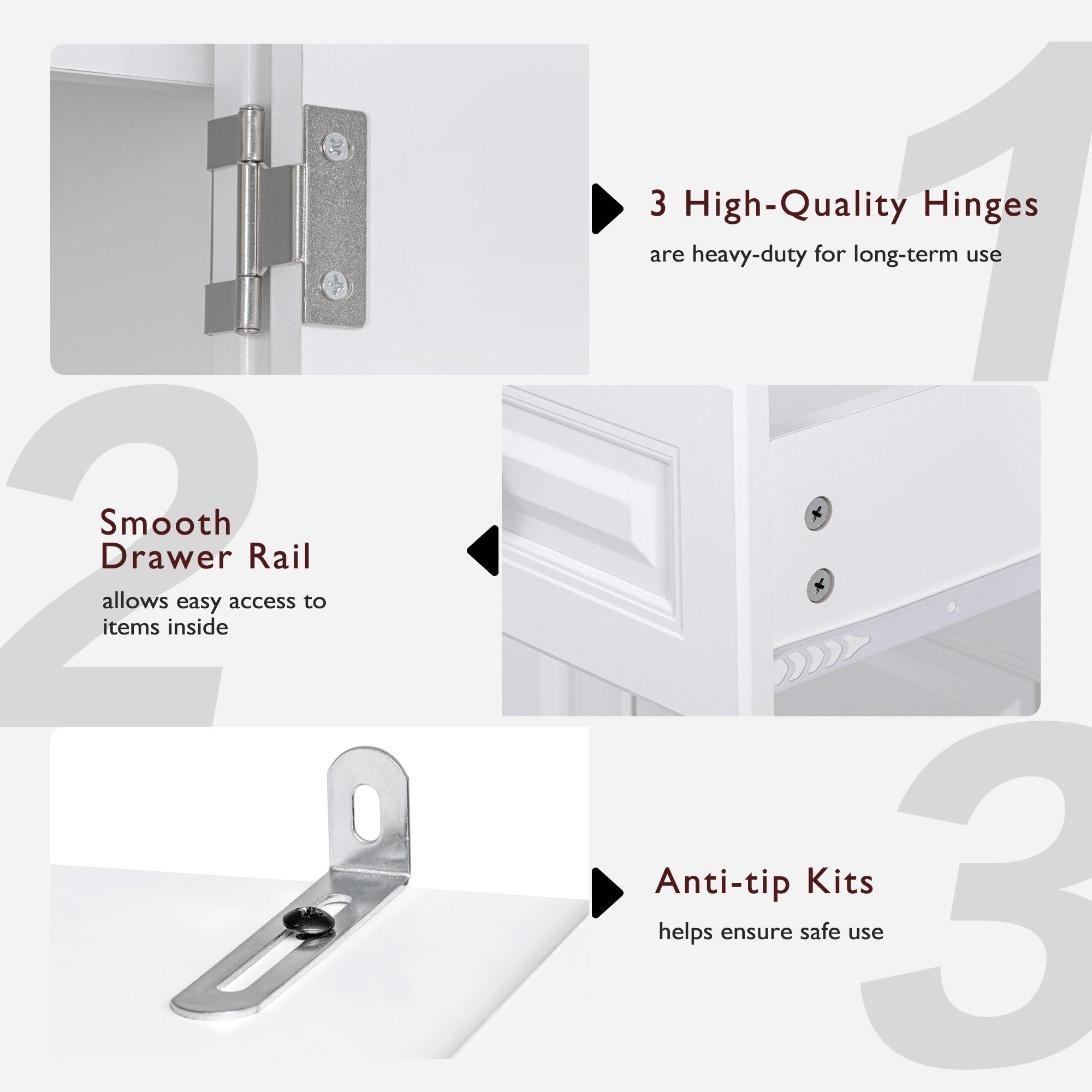 1

3 High-Quality Hinges

are heavy-duty for long-term use

2

Smooth
Drawer Rail

allows easy access to items inside

3

Anti-tip Kits

helps ensure safe use