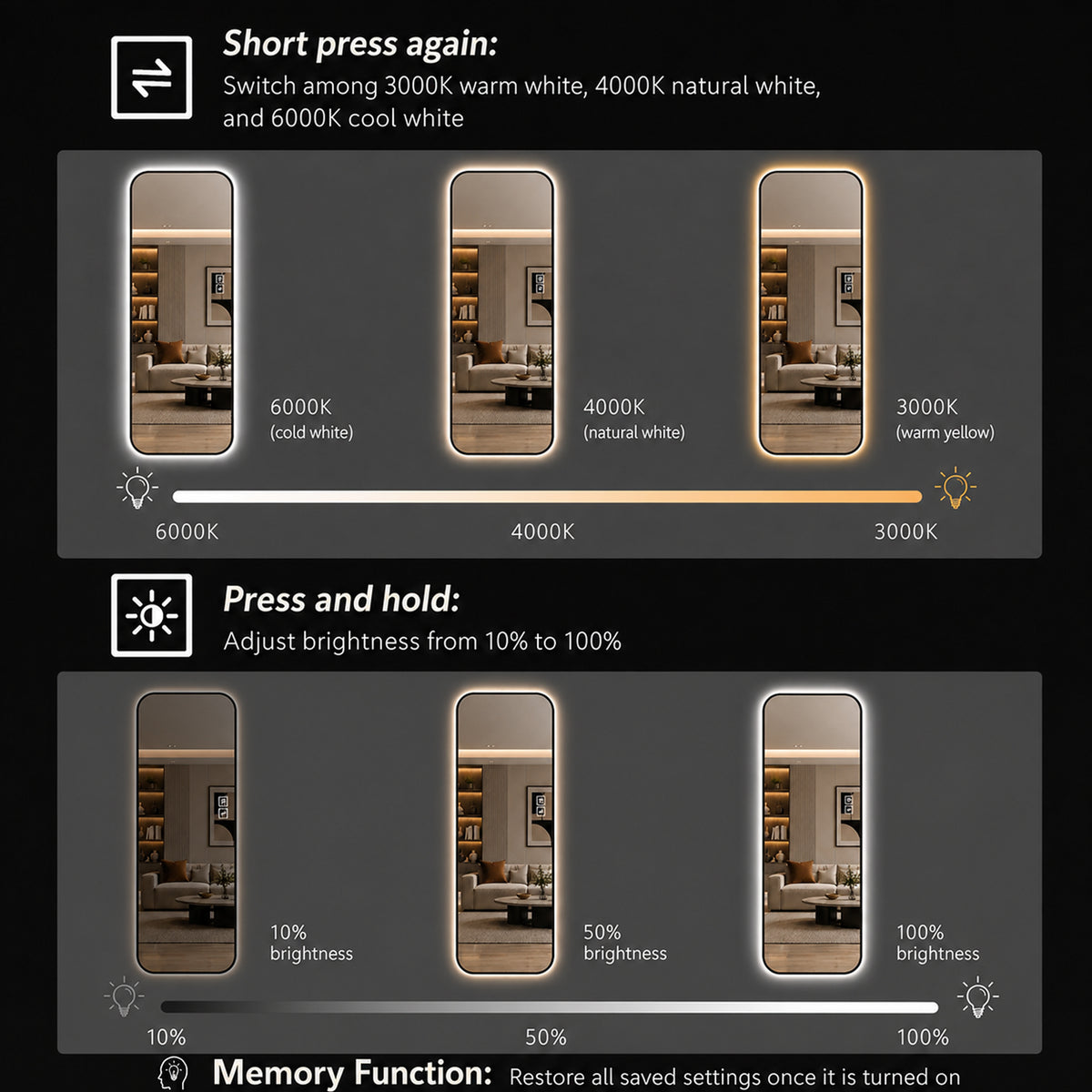 Short press again:
Switch among 3000K warm white, 4000K natural white, and 6000K cool white

6000K
(cold white)

4000K
(natural white)

3000K
(warm yellow)

6000K
4000K
3000K

Press and hold:
Adjust brightness from 10% to 100%

10%
brightness

50%
brightness

100%
brightness

10%
50%
100%

Memory Function: Restore all saved settings once it is turned on