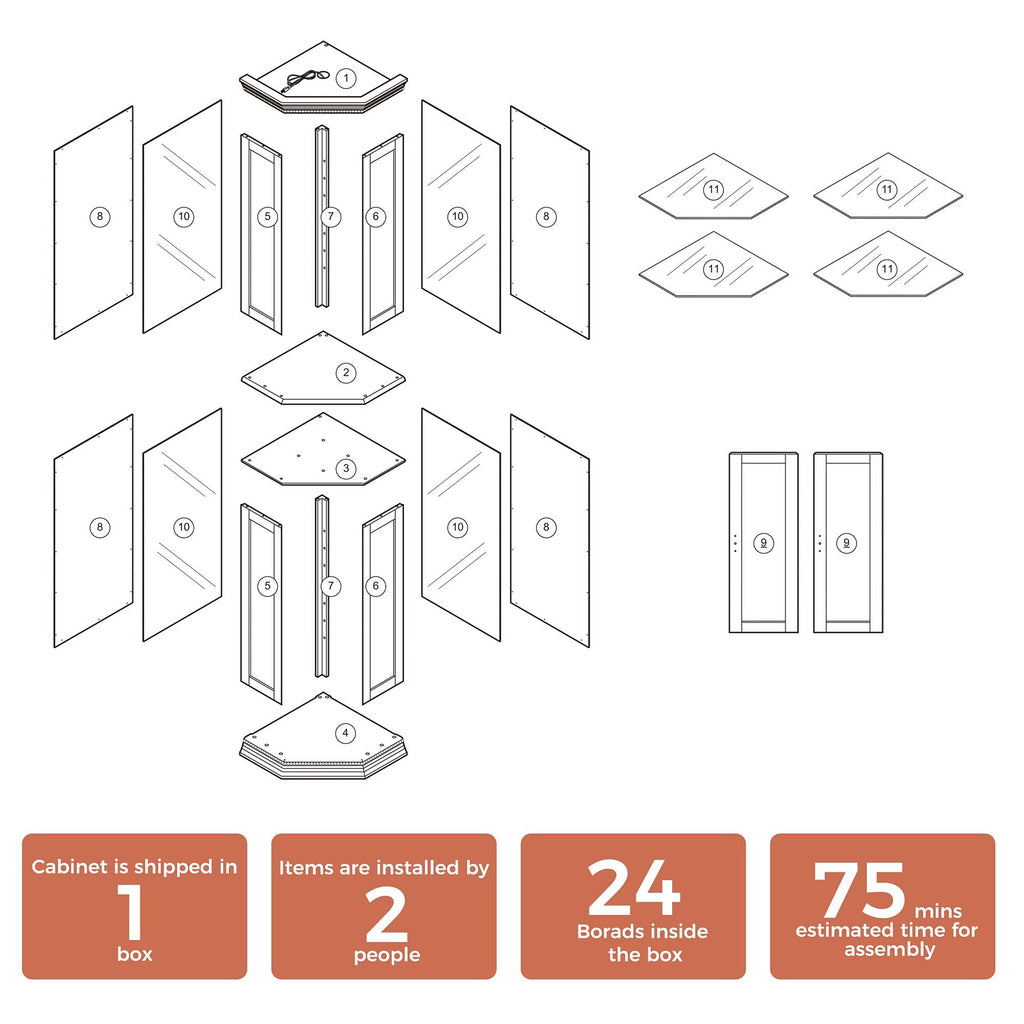 1

8 10 5 7 6 10 8

11 11
11 11

2

3

8 10 5 7 6 10 8

9 9

4

Cabinet is shipped in
1
box

Items are installed by
2
people

24
Borads inside the box

75 mins
estimated time for assembly