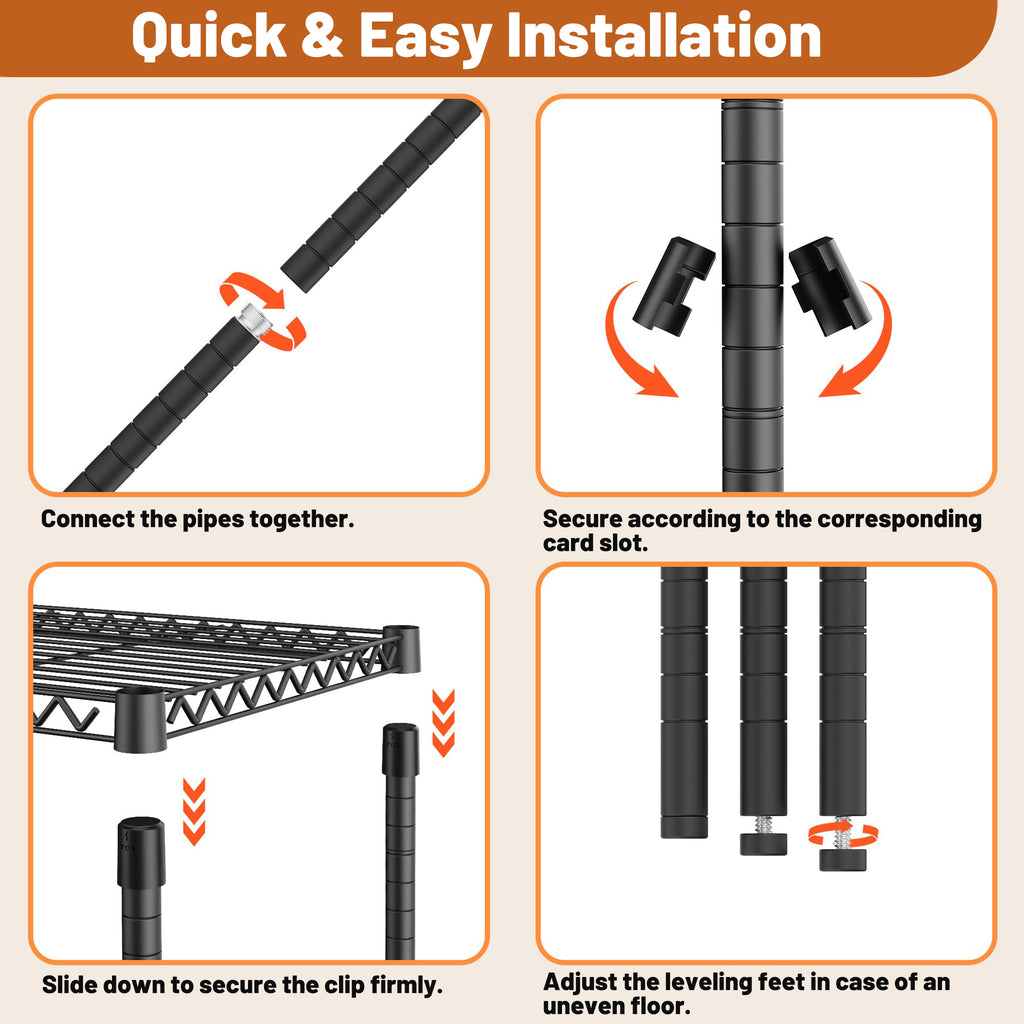 Quick & Easy Installation

Connect the pipes together.

Secure according to the corresponding card slot.

Slide down to secure the clip firmly.

Adjust the leveling feet in case of an uneven floor.