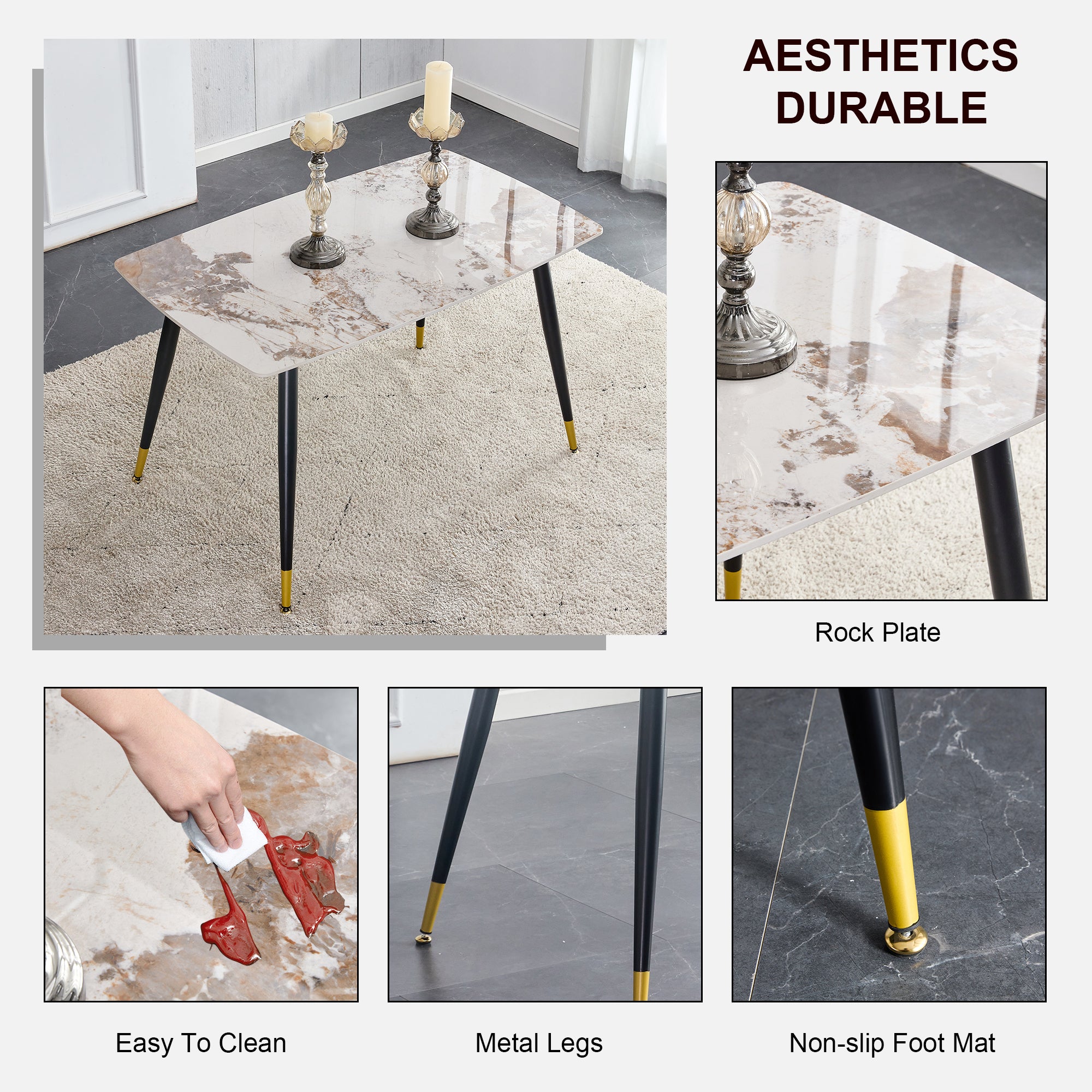 AESTHETICS
DURABLE

Rock Plate

Easy To Clean

Metal Legs

Non-slip Foot Mat