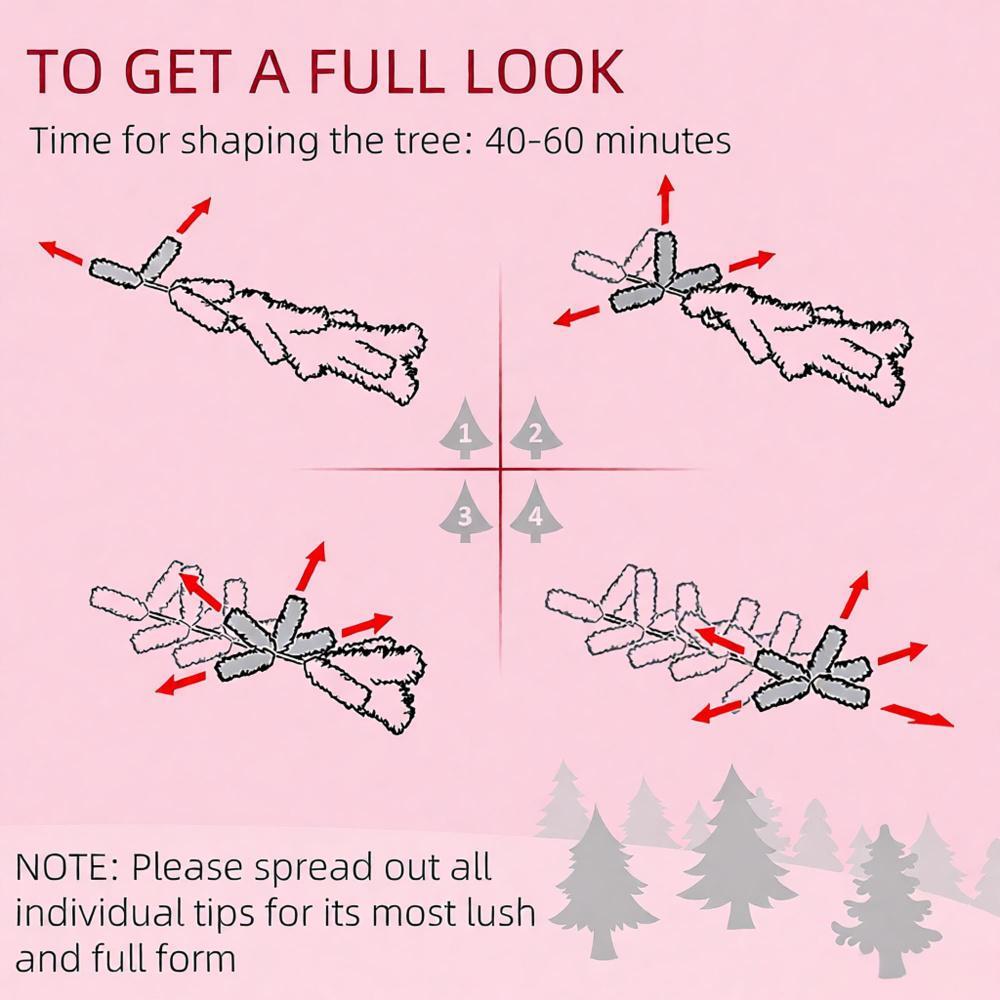 TO GET A FULL LOOK

Time for shaping the tree: 40-60 minutes

1
2
3
4

NOTE: Please spread out all individual tips for its most lush and full form