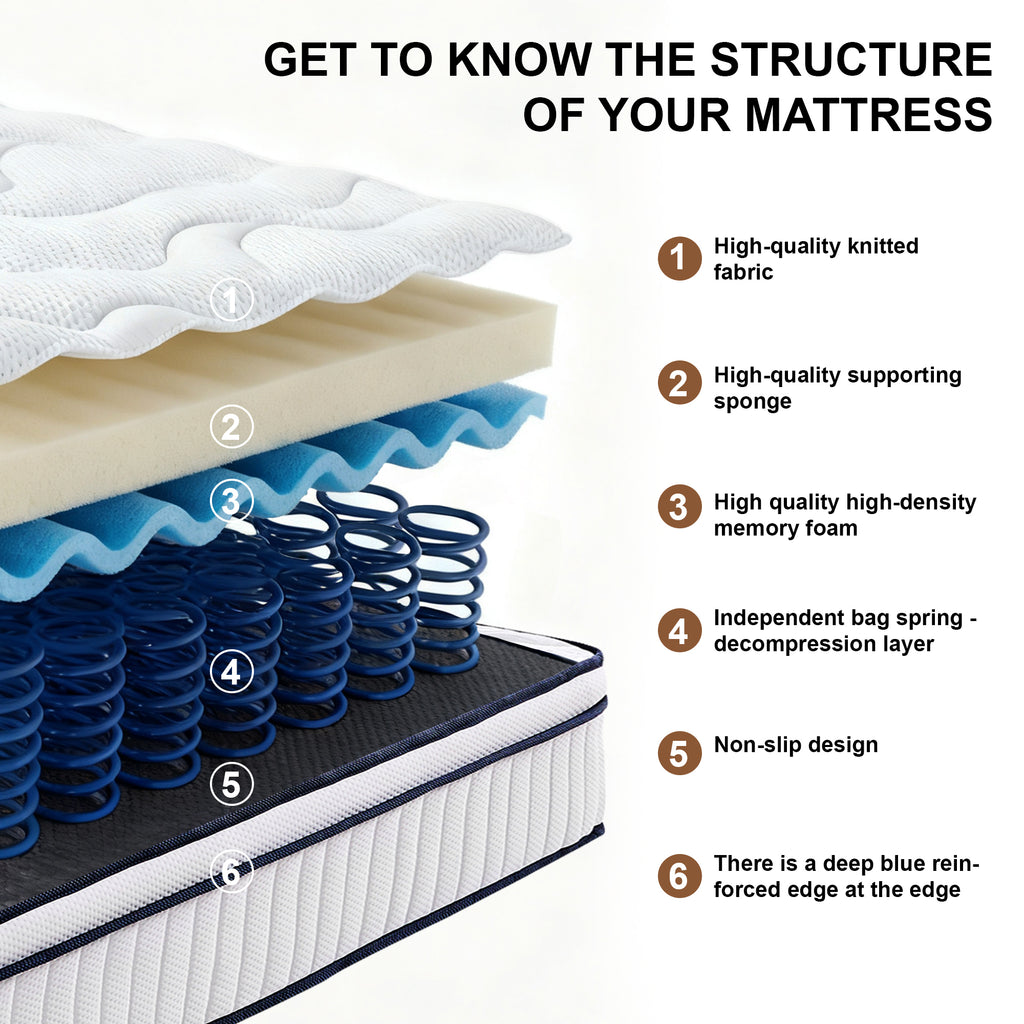 GET TO KNOW THE STRUCTURE OF YOUR MATTRESS

1
2
3
4
5
6

1 High-quality knitted fabric

2 High-quality supporting sponge

3 High quality high-density memory foam

4 Independent bag spring - decompression layer

5 Non-slip design

6 There is a deep blue reinforced edge at the edge