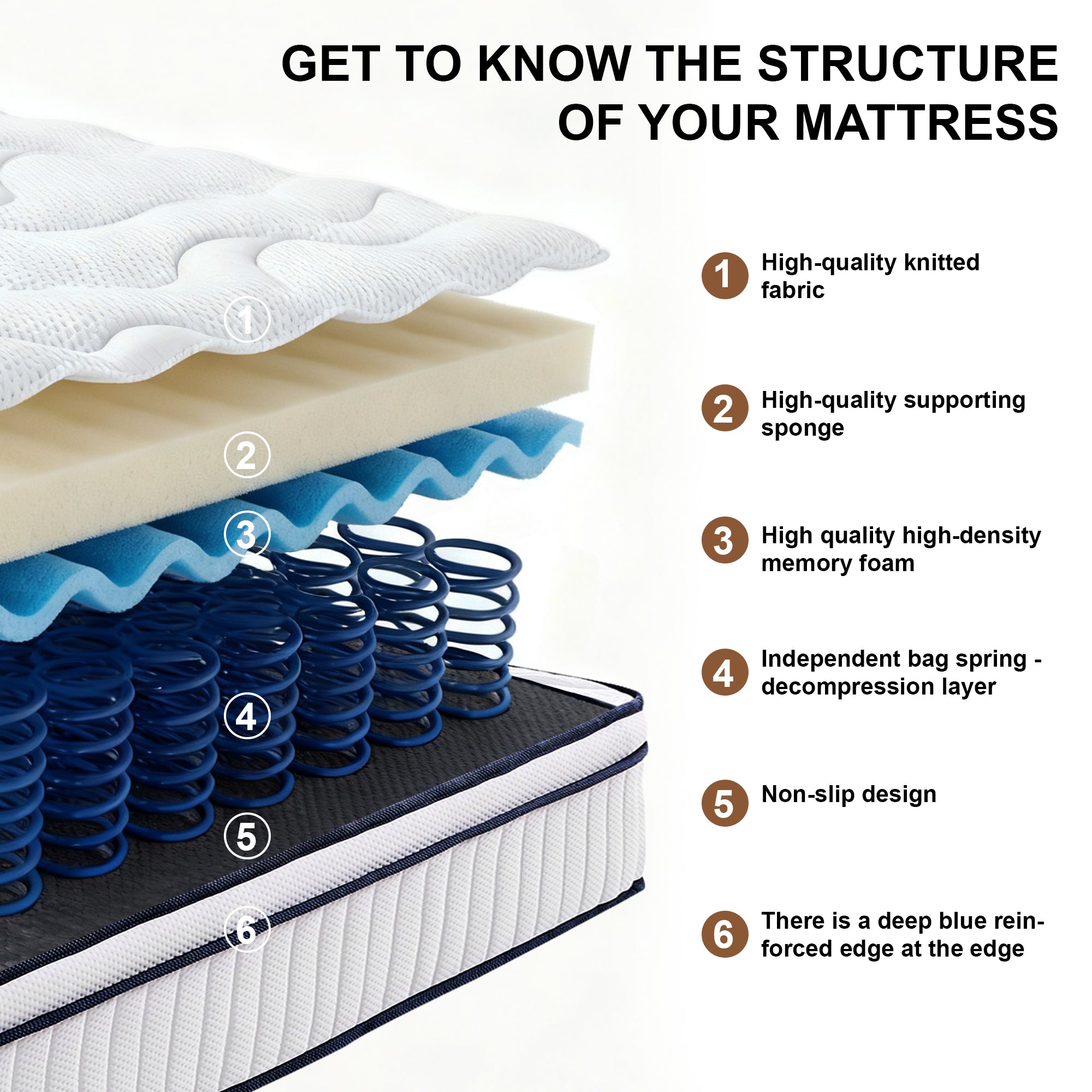 GET TO KNOW THE STRUCTURE OF YOUR MATTRESS

1
2
3
4
5
6

1 High-quality knitted fabric

2 High-quality supporting sponge

3 High quality high-density memory foam

4 Independent bag spring - decompression layer

5 Non-slip design

6 There is a deep blue reinforced edge at the edge