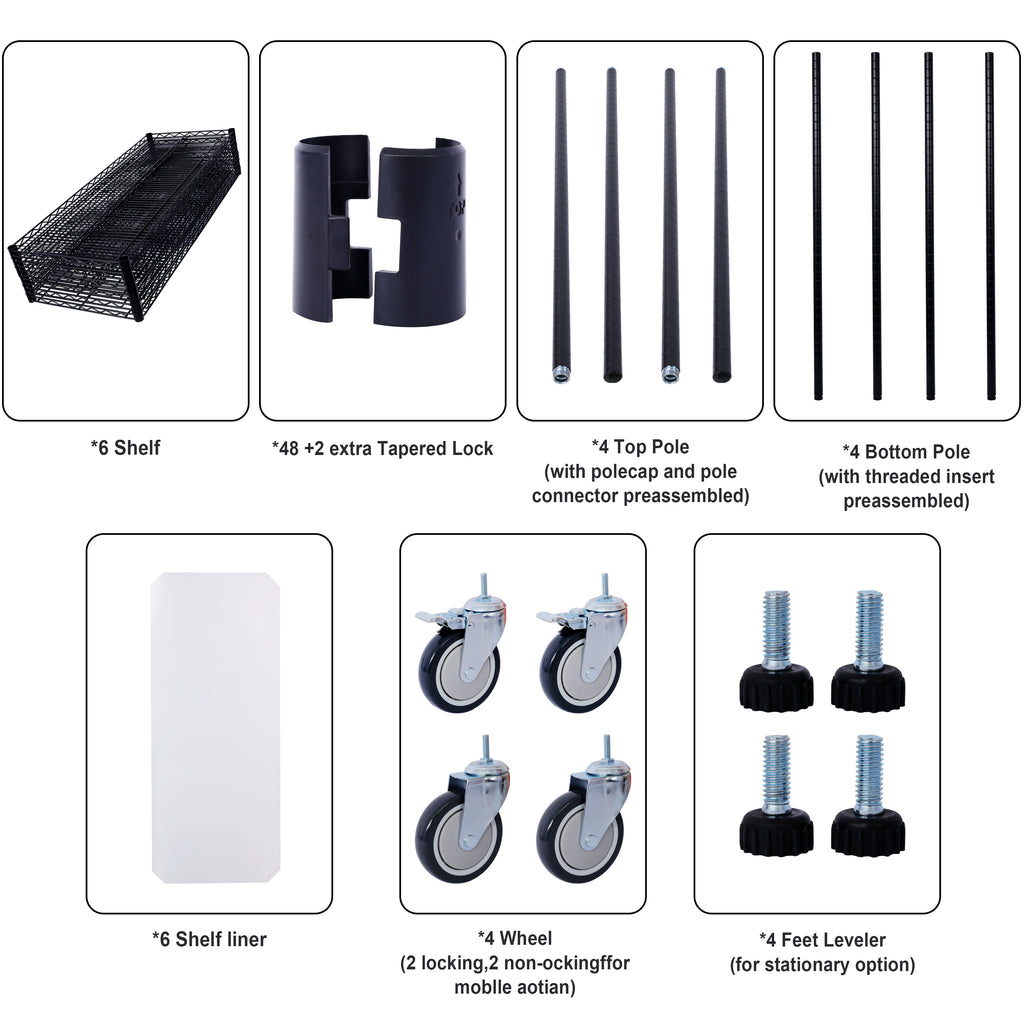 *6 Shelf

*48 +2 extra Tapered Lock

*4 Top Pole
(with polecap and pole connector preassembled)

*4 Bottom Pole
(with threaded insert preassembled)

*6 Shelf liner

*4 Wheel
(2 locking,2 non-ockingffor moblle aotian)

*4 Feet Leveler
(for stationary option)