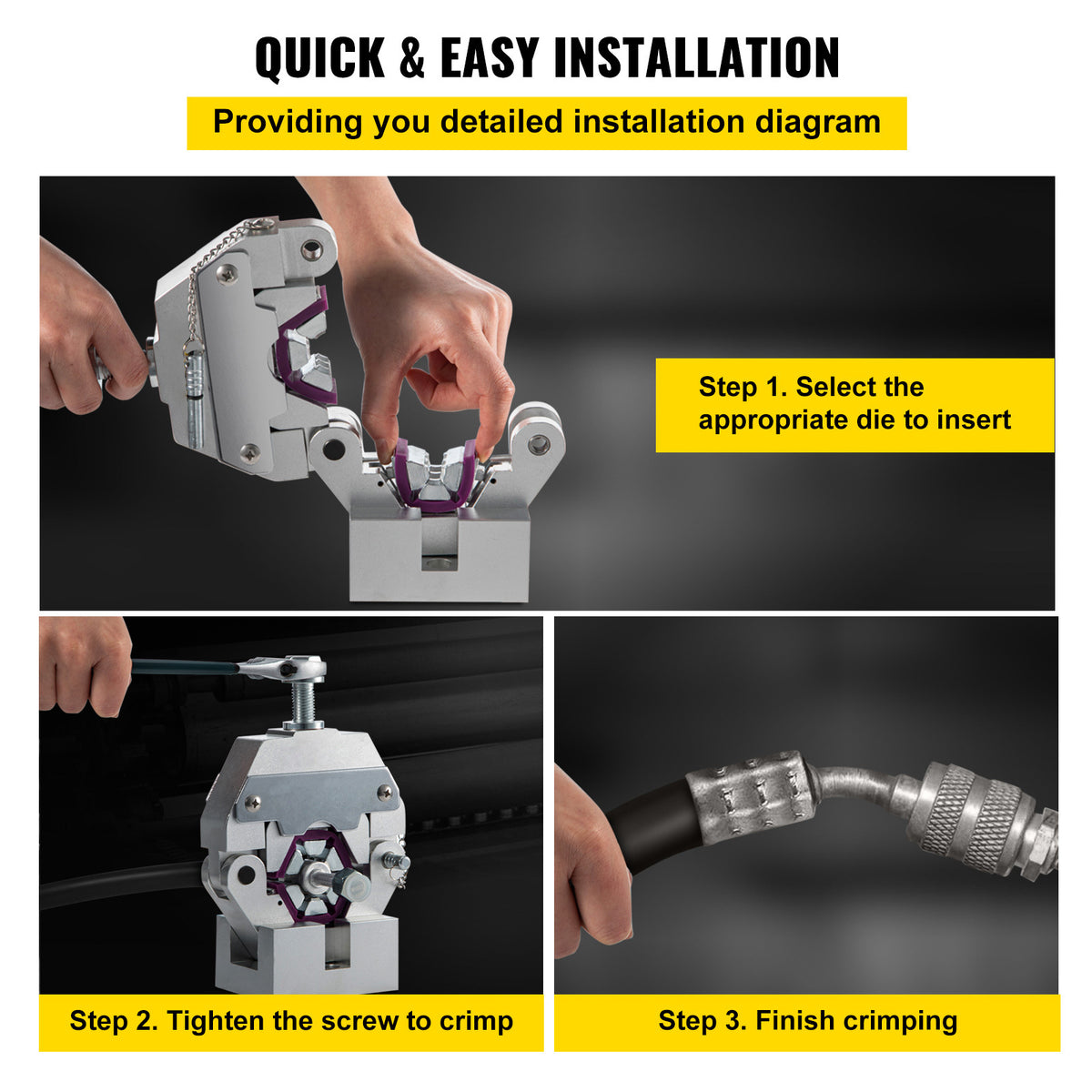 QUICK & EASY INSTALLATION

Providing you detailed installation diagram

Step 1. Select the appropriate die to insert

Step 2. Tighten the screw to crimp

Step 3. Finish crimping