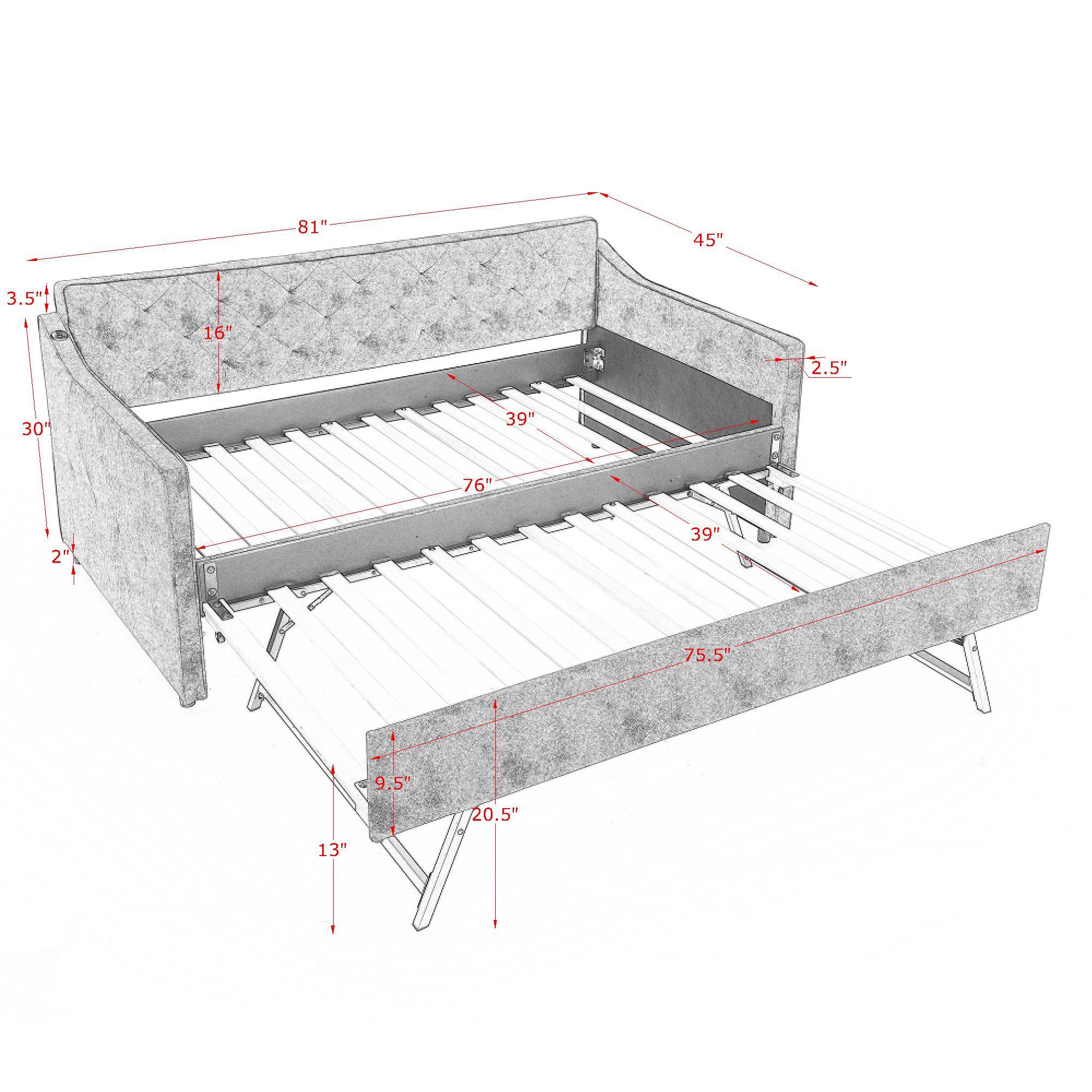 81"
45"
3.5"
16"
2.5"
30"
39"
76"
39"
2"
75.5"
9.5"
20.5"
13"