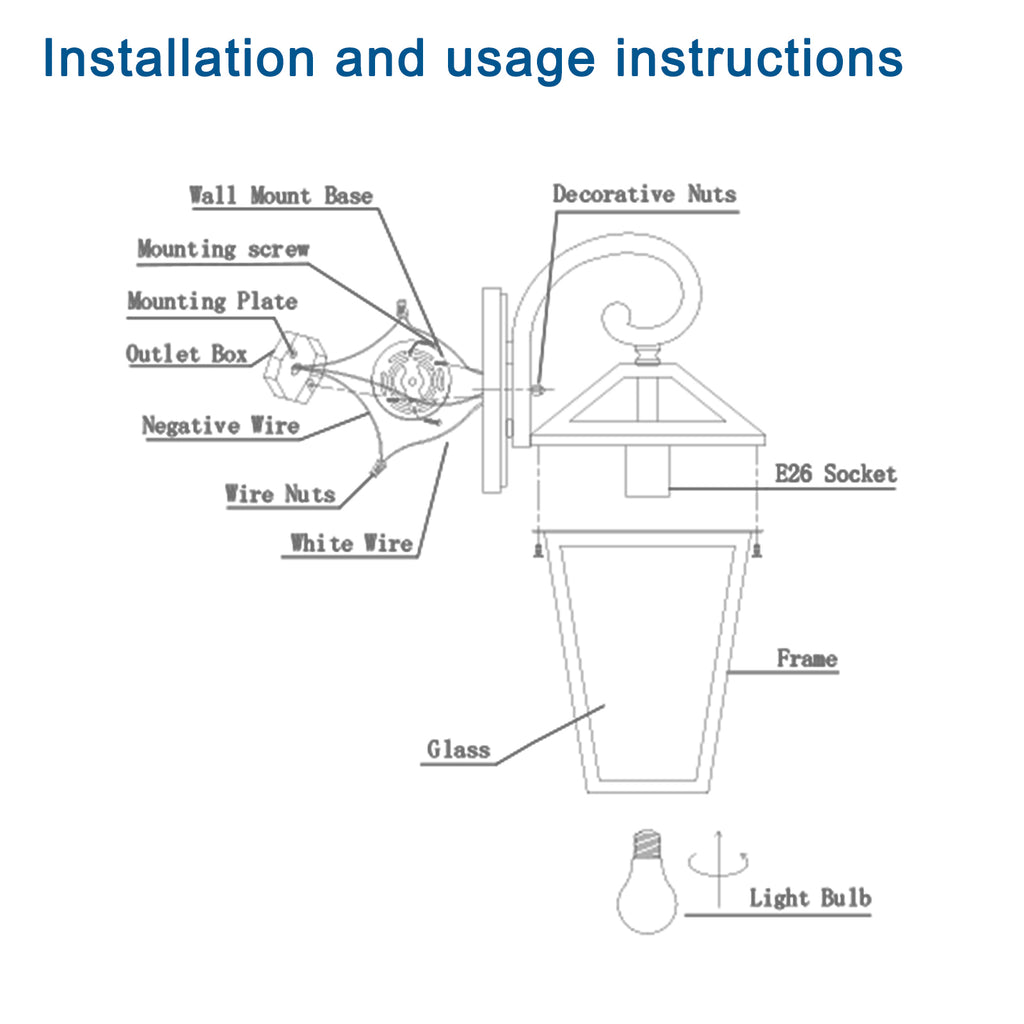 Installation and usage instructions

Wall Mount Base
Mounting screw
Mounting Plate
Outlet Box
Negative Wire
Wire Nuts
White Wire
Decorative Nuts
E26 Socket
Frame
Glass
Light Bulb