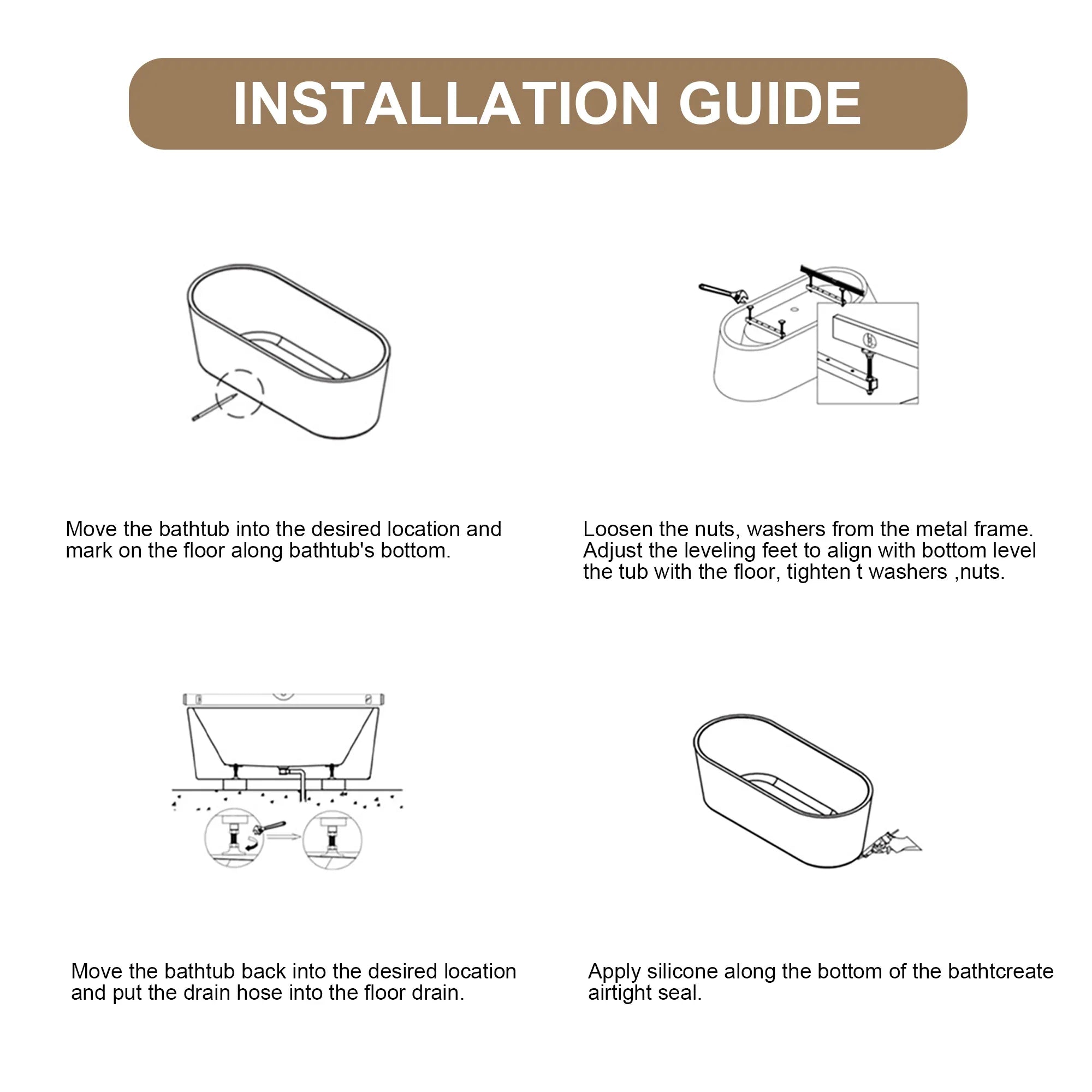 INSTALLATION GUIDE

Move the bathtub into the desired location and mark on the floor along bathtub's bottom.

Loosen the nuts, washers from the metal frame. Adjust the leveling feet to align with bottom level the tub with the floor, tighten t washers ,nuts.

Move the bathtub back into the desired location and put the drain hose into the floor drain.

Apply silicone along the bottom of the bathtcreate airtight seal.