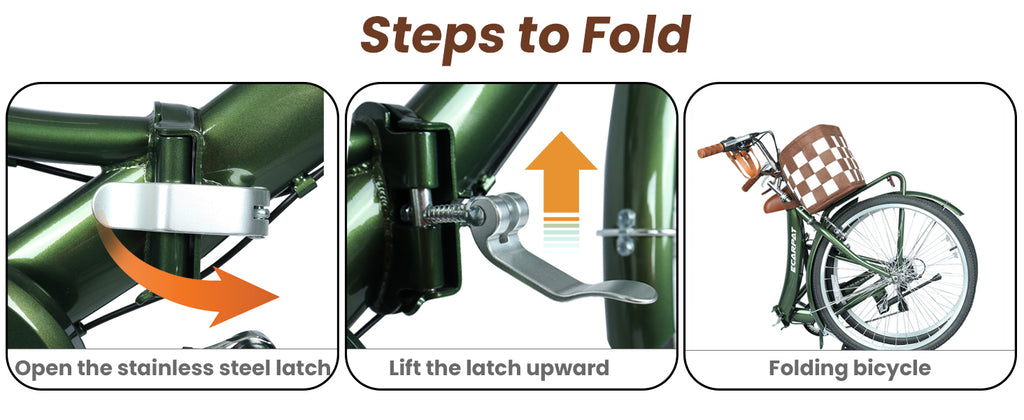 Steps to Fold

Open the stainless steel latch

Lift the latch upward

ECARPAT

Folding bicycle