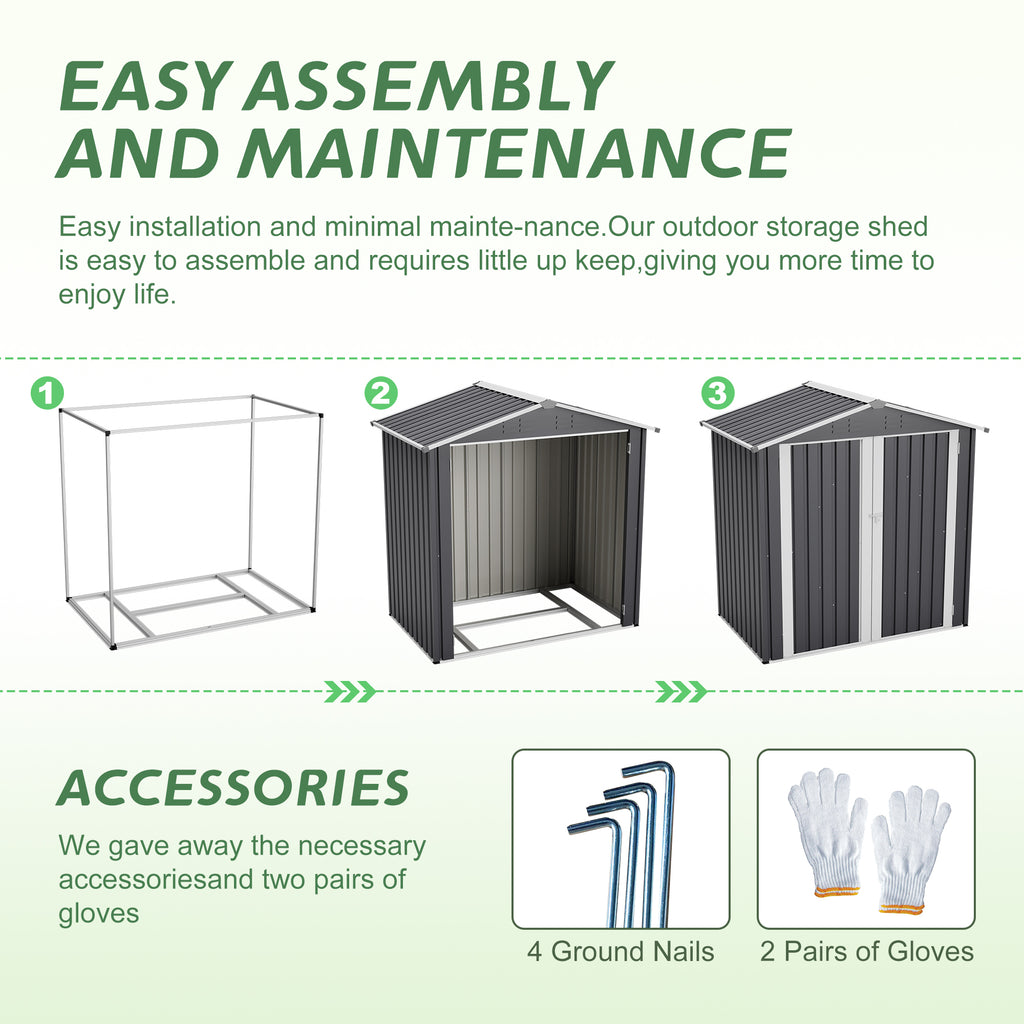 EASY ASSEMBLY AND MAINTENANCE

Easy installation and minimal mainte-nance.Our outdoor storage shed is easy to assemble and requires little up keep,giving you more time to enjoy life.

1

2

3

ACCESSORIES

We gave away the necessary accessoriesand two pairs of gloves

4 Ground Nails

2 Pairs of Gloves