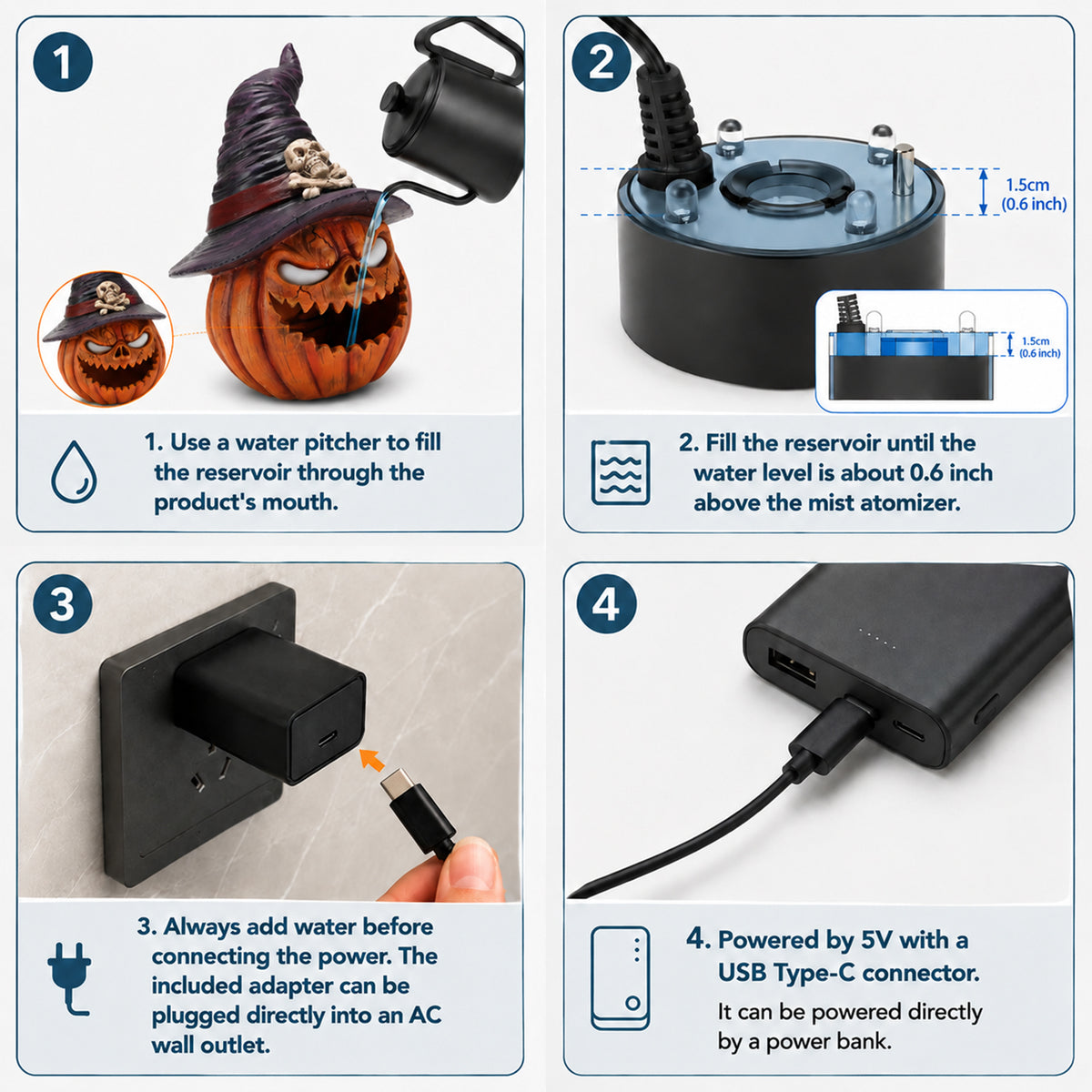 1

1. Use a water pitcher to fill the reservoir through the product's mouth.

2

1.5cm
(0.6 inch)

1.5cm
(0.6 inch)

2. Fill the reservoir until the water level is about 0.6 inch above the mist atomizer.

3

3. Always add water before connecting the power. The included adapter can be plugged directly into an AC wall outlet.

4

4. Powered by 5V with a USB Type-C connector.

It can be powered directly by a power bank.