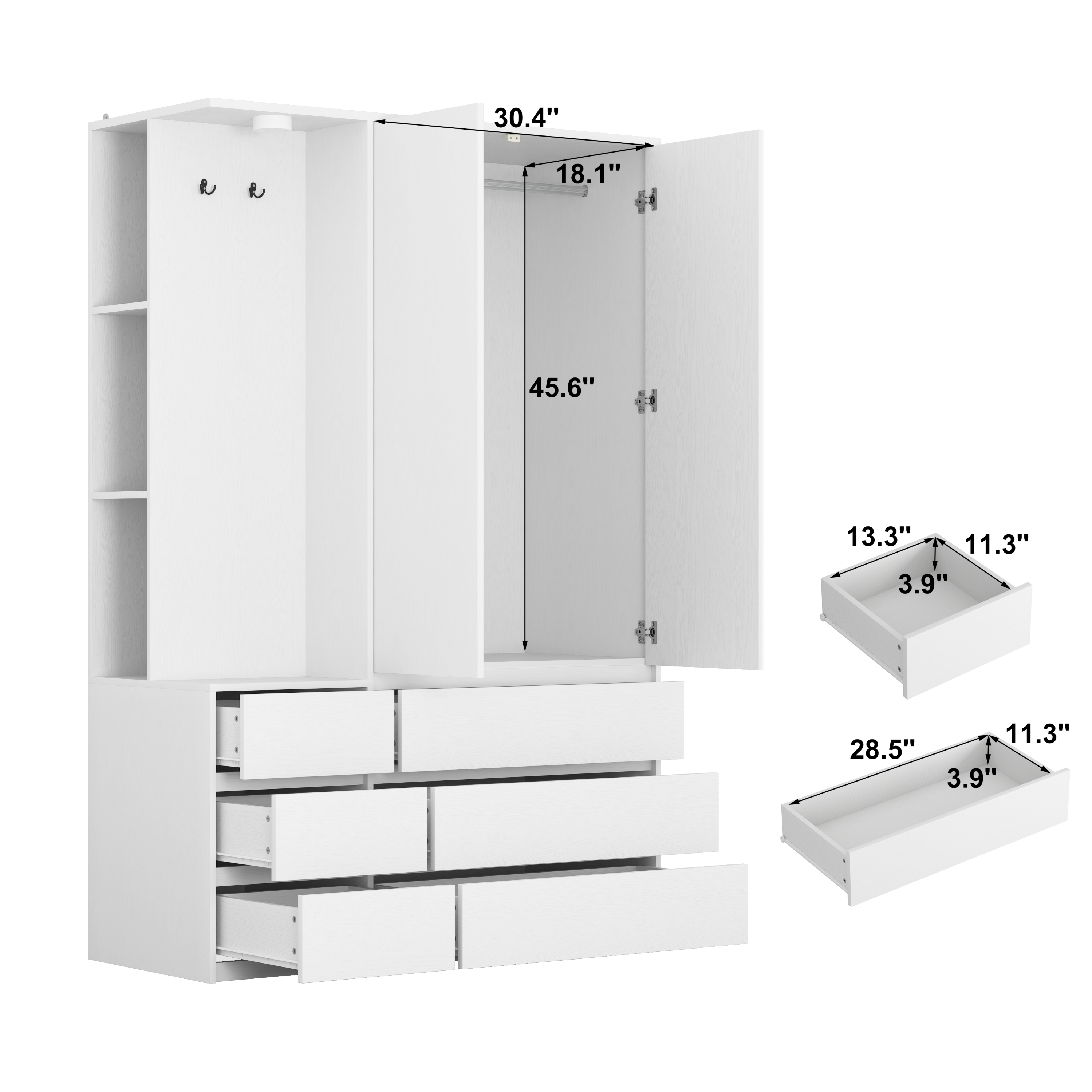 30.4''
18.1''
45.6''
13.3''
11.3''
3.9''
28.5''
11.3''
3.9''