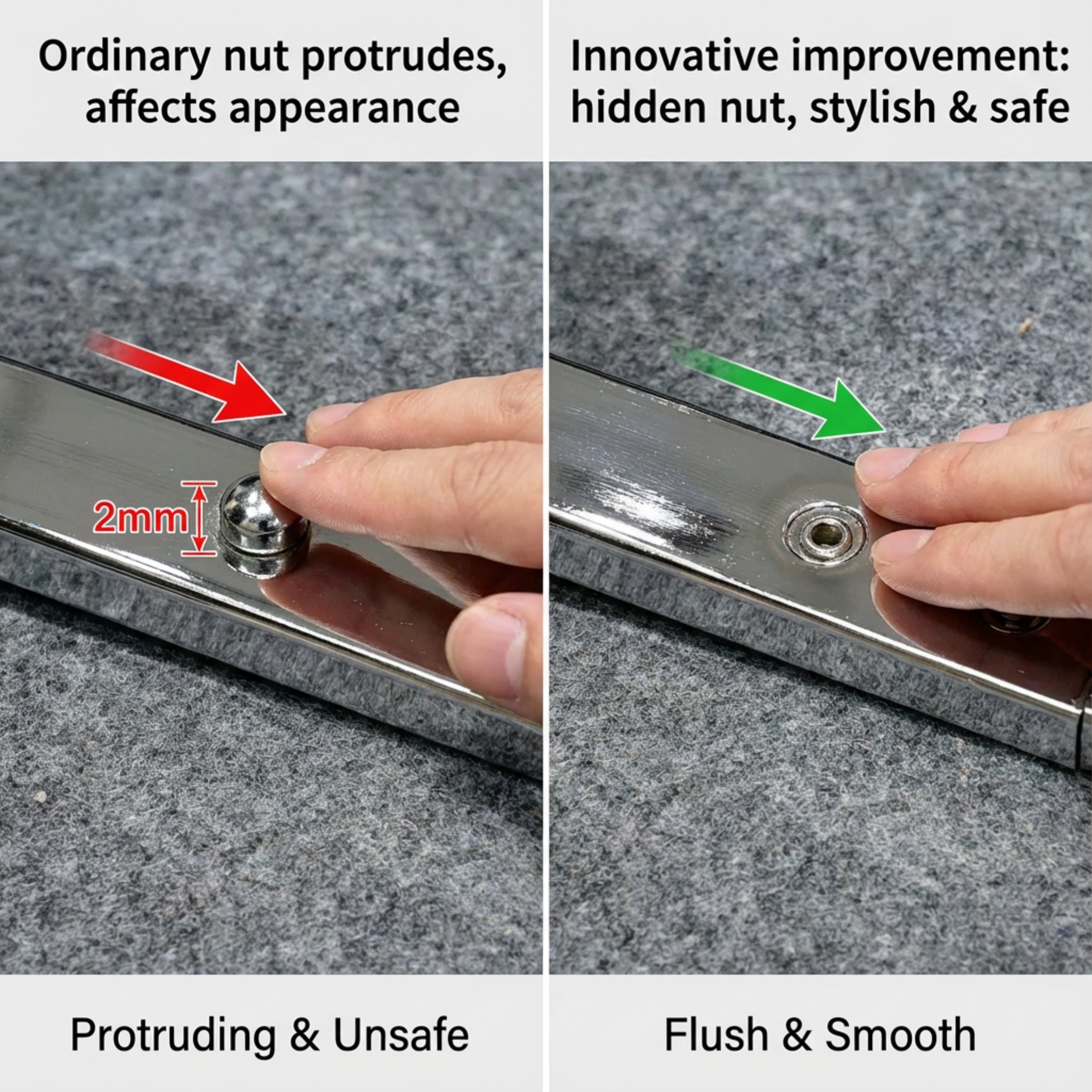 Ordinary nut protrudes, affects appearance

2mm

Protruding & Unsafe

Innovative improvement: hidden nut, stylish & safe

Flush & Smooth